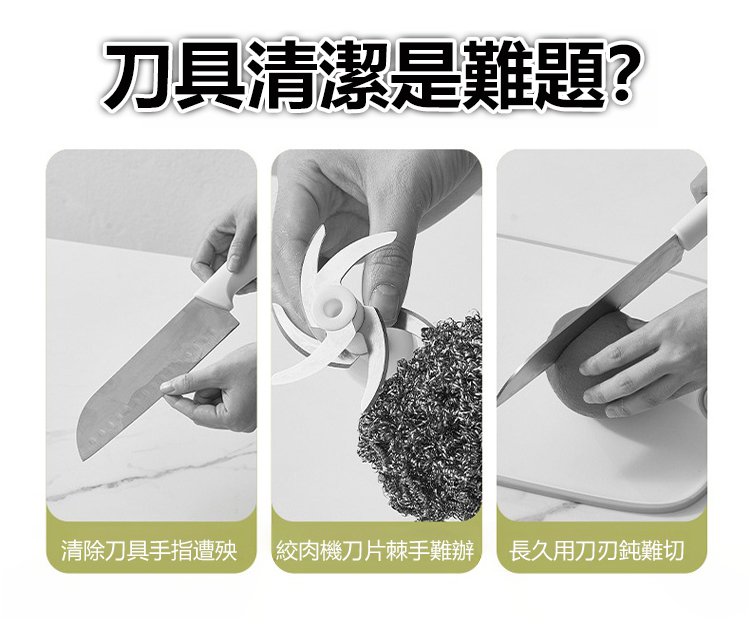 刀具清潔是難題?

清除刀具手指遭殃

絞肉機刀片棘手難辦

長久用刀刃鈍難切