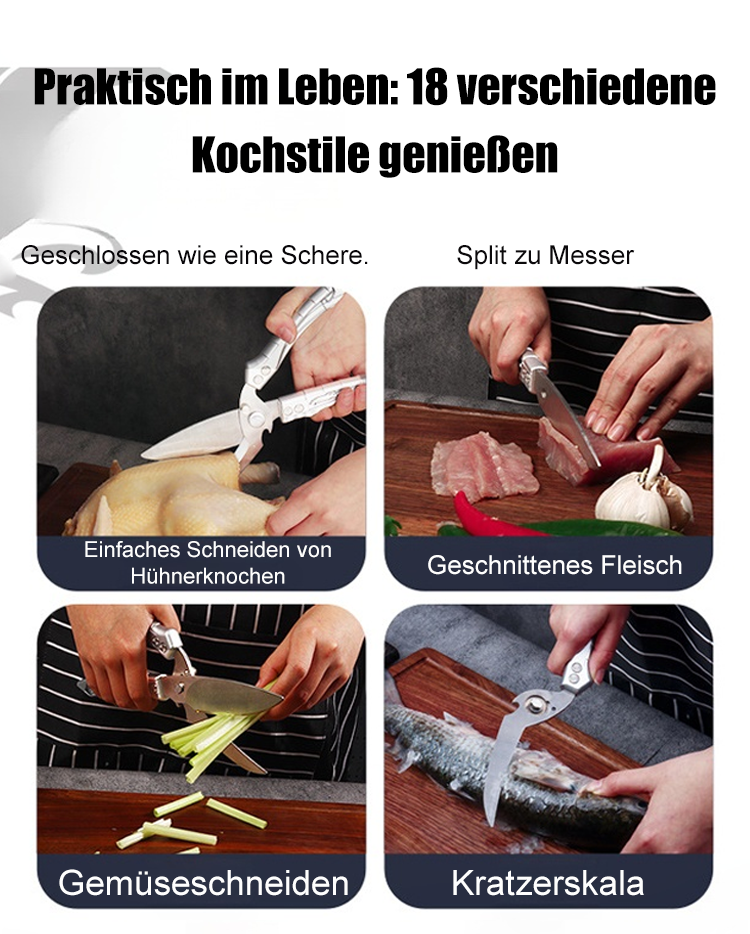 Praktisch im Leben: 18 verschiedene Kochstile genießen

Geschlossen wie eine Schere.

Split zu Messer

Einfaches Schneiden von Hühnerknochen

Geschnittenes Fleisch

Gemüseschneiden

Kratzerskala