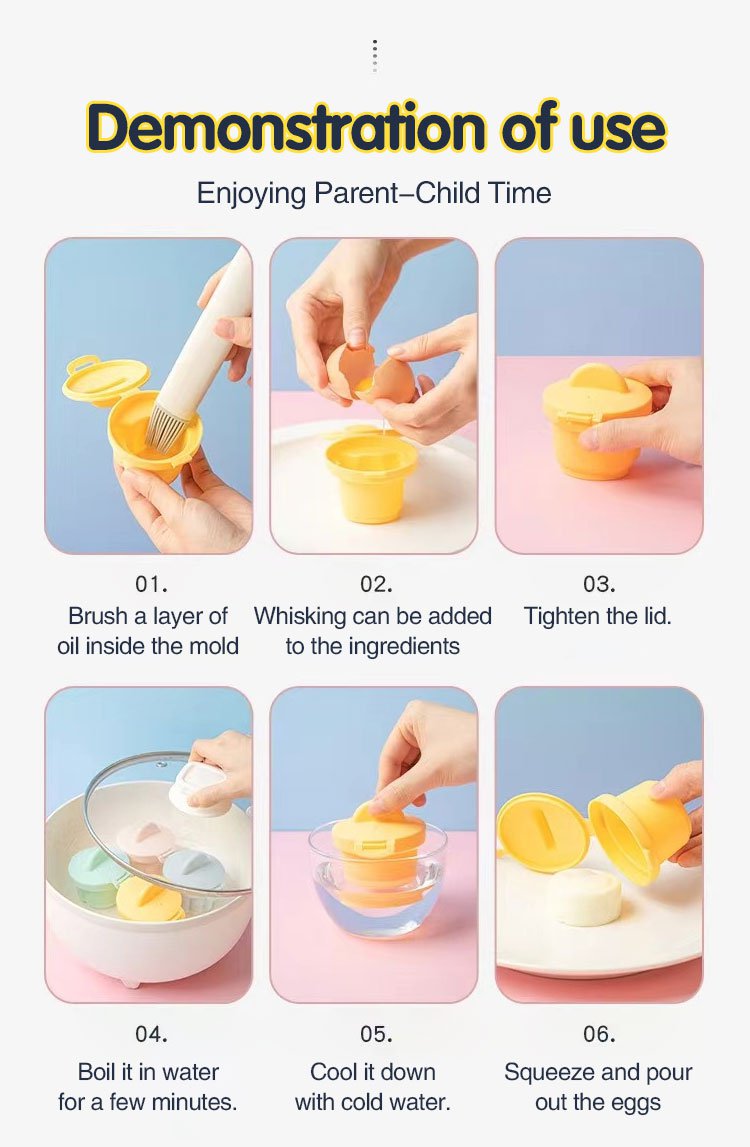 Demonstration of use

Enjoying Parent–Child Time

01.
Brush a layer of oil inside the mold

02.
Whisking can be added to the ingredients

03.
Tighten the lid.

04.
Boil it in water for a few minutes.

05.
Cool it down with cold water.

06.
Squeeze and pour out the eggs