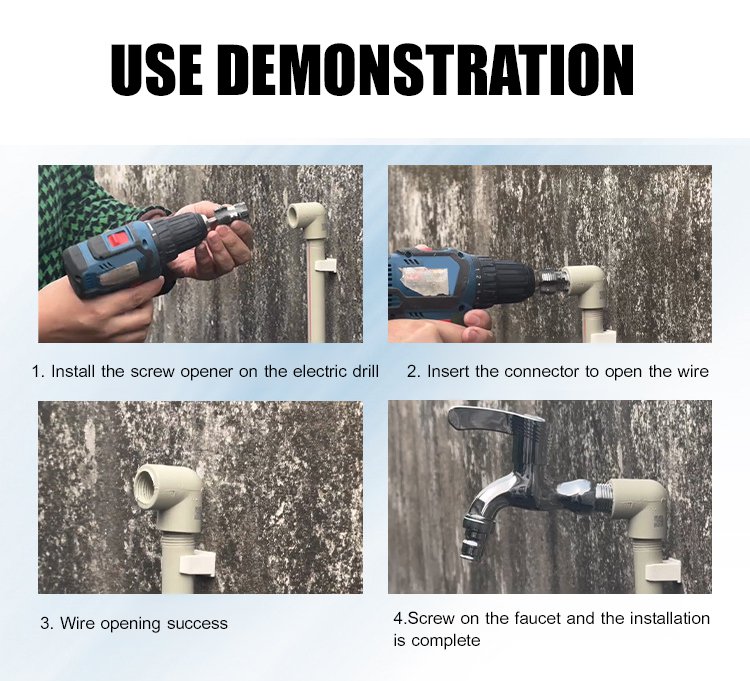 USE DEMONSTRATION

1. Install the screw opener on the electric drill

2. Insert the connector to open the wire

3. Wire opening success

4.Screw on the faucet and the installation is complete