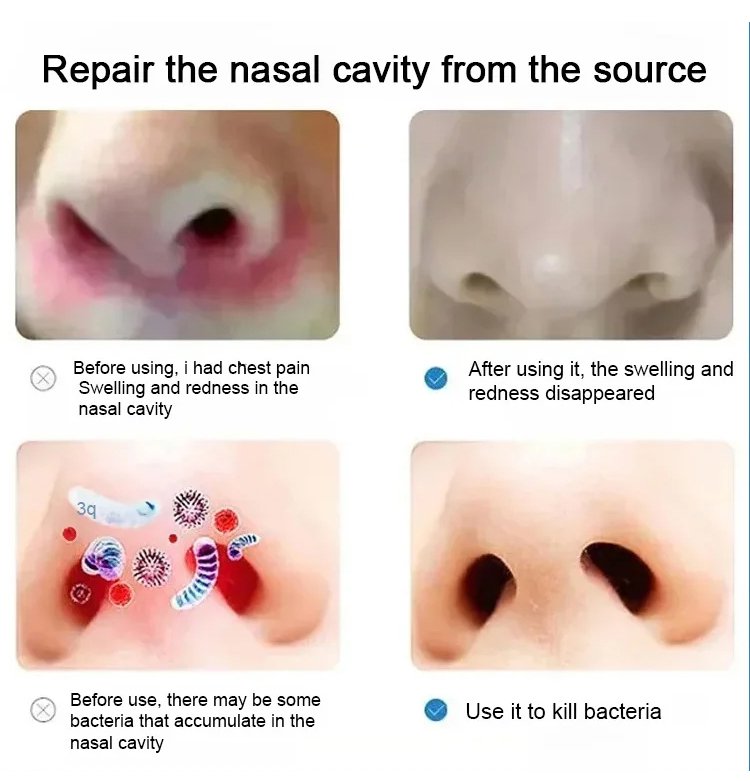 Repair the nasal cavity from the source

Before using, i had chest pain Swelling and redness in the nasal cavity

After using it, the swelling and redness disappeared

3q

Before use, there may be some bacteria that accumulate in the nasal cavity

Use it to kill bacteria