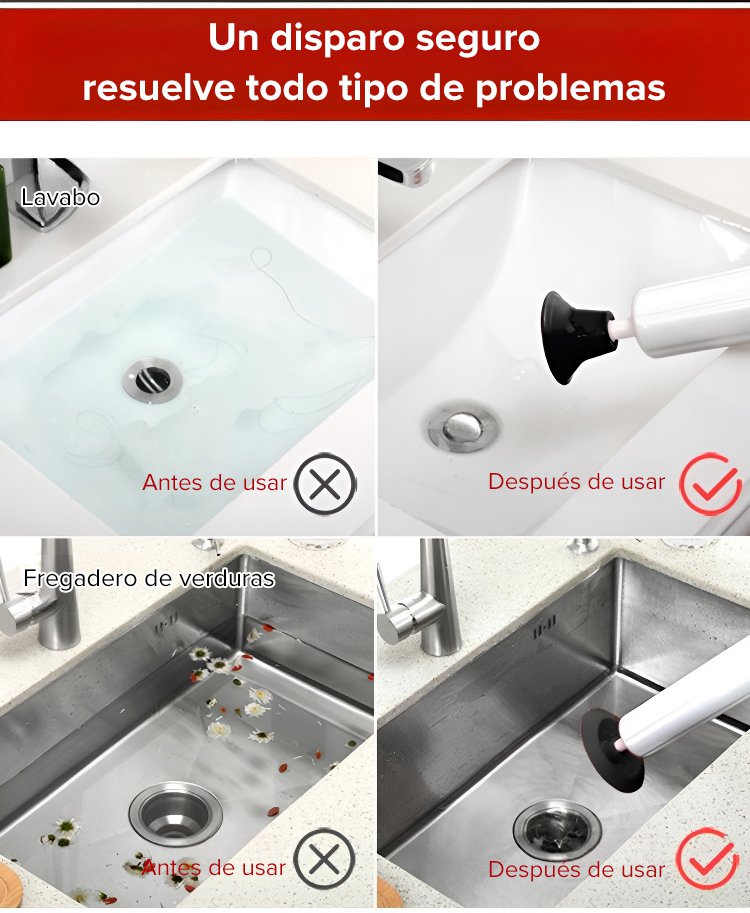 Un disparo seguro
resuelve todo tipo de problemas

Lavabo

Antes de usar

Después de usar

Fregadero de verduras

Antes de usar

Después de usar