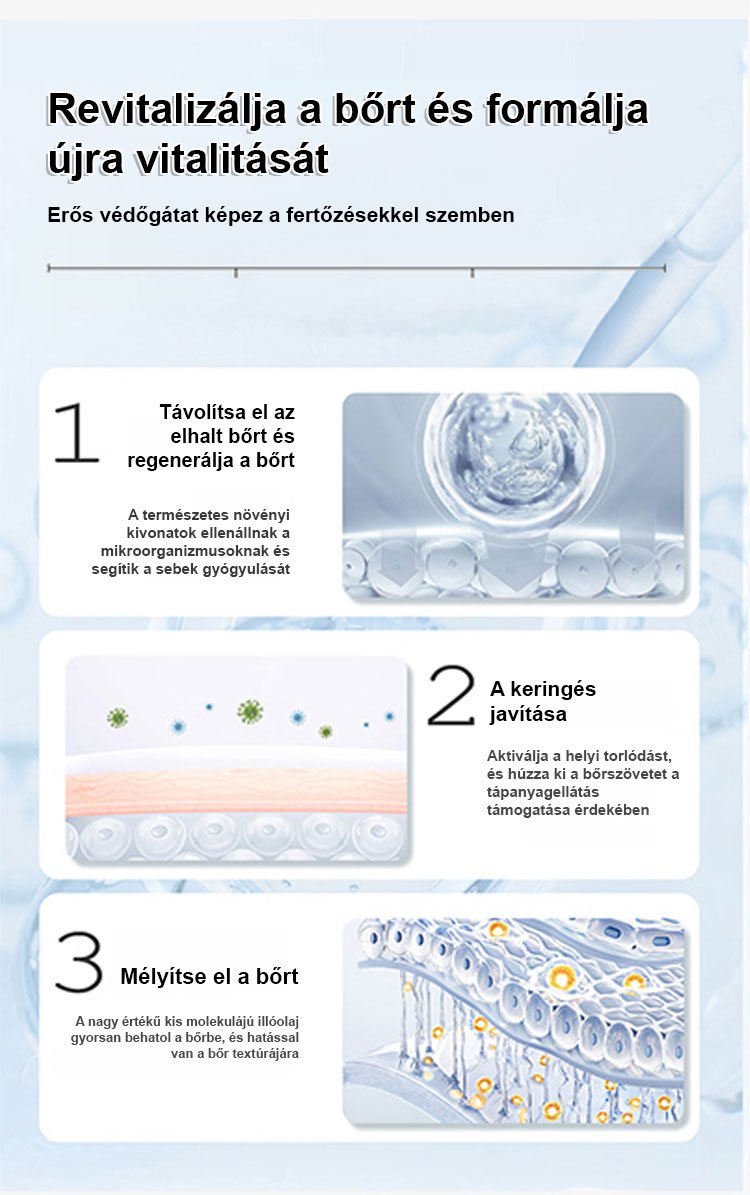 Revitalizálja a bőrt és formálja újra vitalitását

Erős védőgátat képez a fertőzésekkel szemben

1

Távolítsa el az elhalt bőrt és regenerálja a bőrt

A természetes növényi kivonatok ellenállnak a mikroorganizmusoknak és segítik a sebek gyógyulását

2

A keringés javítása

Aktiválja a helyi torlódást, és húzza ki a bőrszövetet a tápanyagellátás támogatása érdekében

3

Mélyítse el a bőrt

A nagy értékű kis molekulájú illóolaj gyorsan behatol a bőrbe, és hatással van a bőr textúrájára