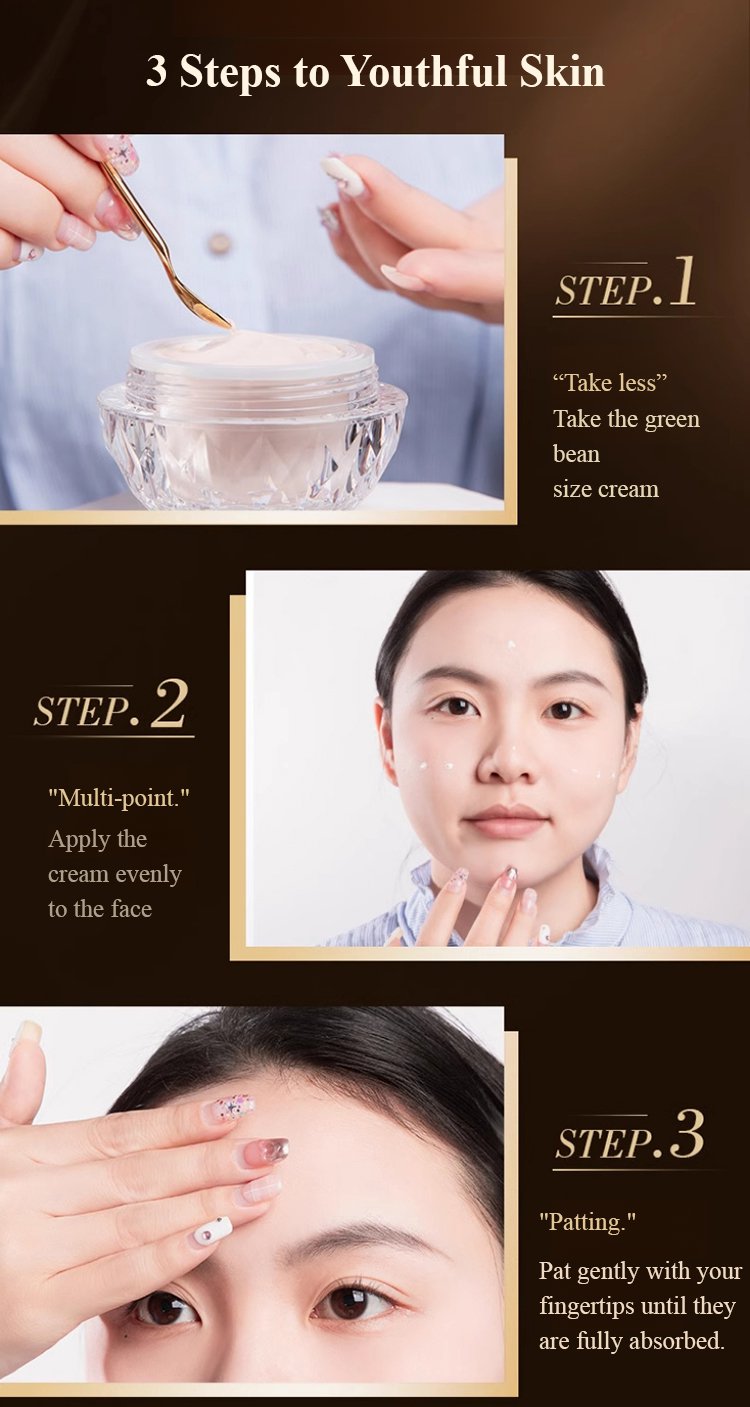 3 Steps to Youthful Skin

STEP.1

“Take less”
Take the green bean size cream

STEP.2

"Multi-point."
Apply the cream evenly to the face

STEP.3

"Patting."

Pat gently with your fingertips until they are fully absorbed.