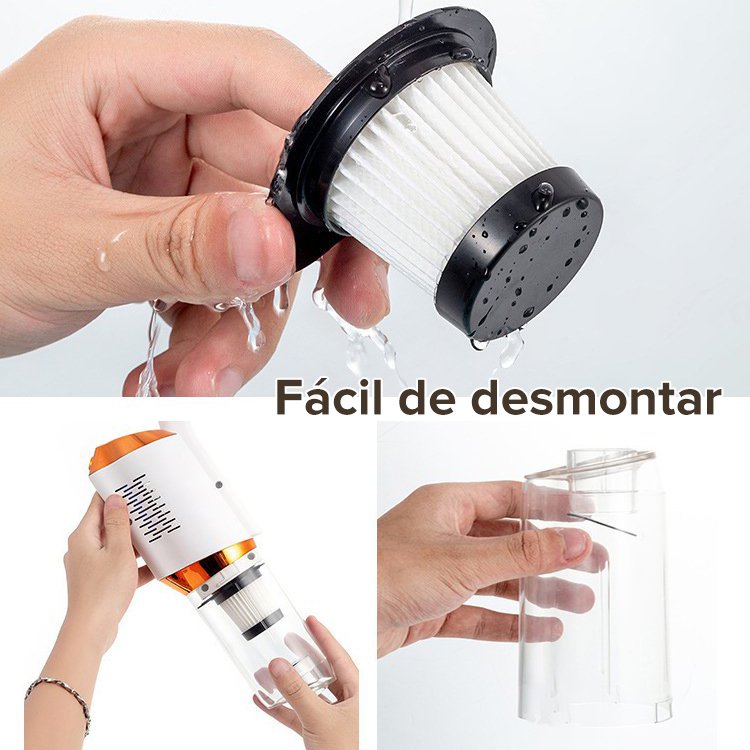 Fácil de desmontar