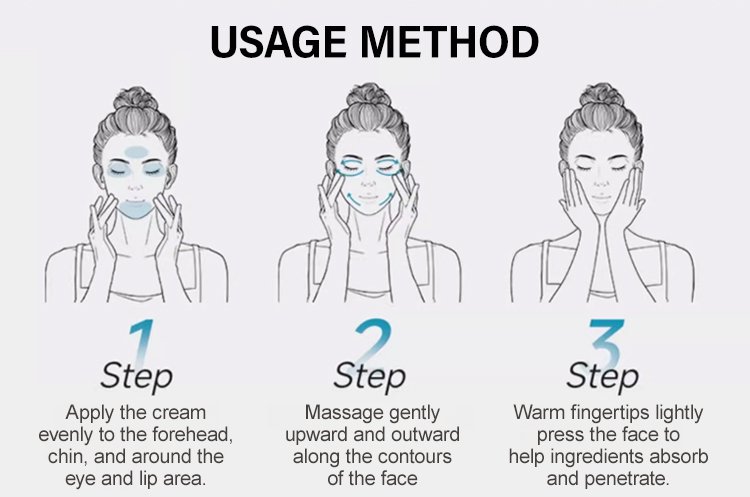 USAGE METHOD

1
Step
Apply the cream evenly to the forehead, chin, and around the eye and lip area.

2
Step
Massage gently upward and outward along the contours of the face

3
Step
Warm fingertips lightly press the face to help ingredients absorb and penetrate.