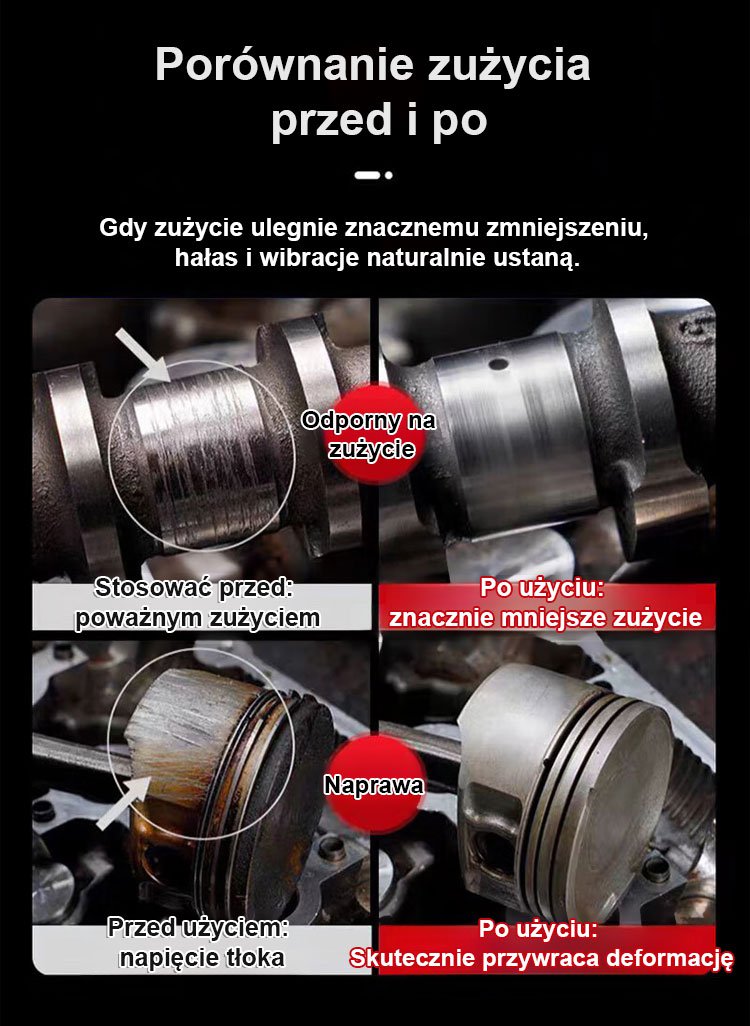 Porównanie zużycia przed i po

Gdy zużycie ulegnie znacznemu zmniejszeniu, hałas i wibracje naturalnie ustaną.

Odporny na zużycie

Stosować przed: poważnym zużyciem

Po użyciu: znacznie mniejsze zużycie

Naprawa

Przed użyciem: napięcie tłoka

Po użyciu: Skutecznie przywraca deformację