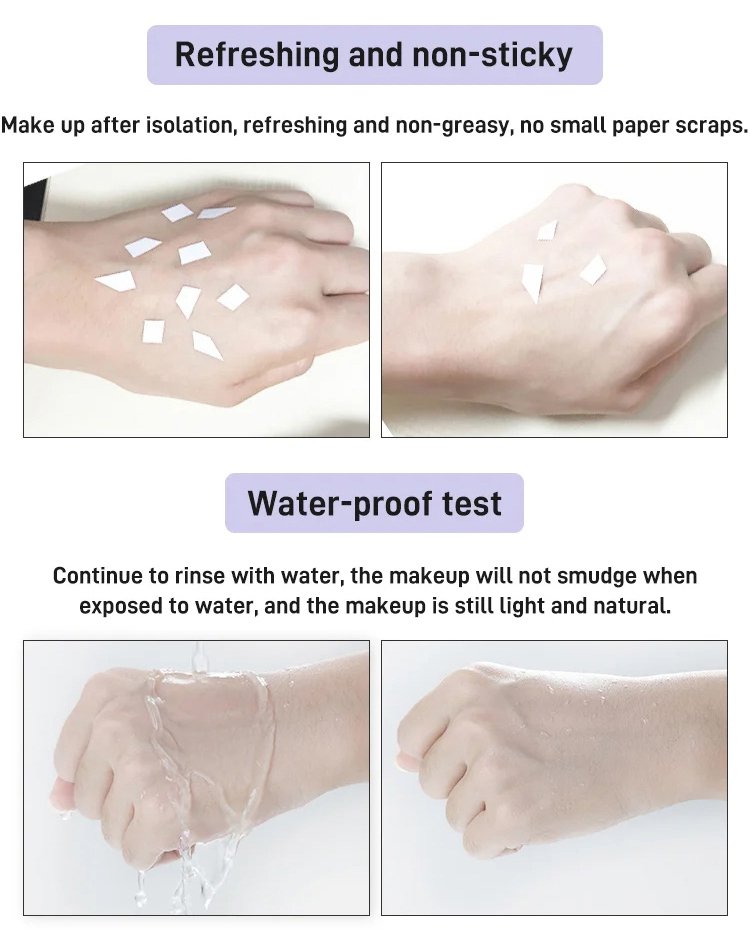 Refreshing and non-sticky

Make up after isolation, refreshing and non-greasy, no small paper scraps.

Water-proof test

Continue to rinse with water, the makeup will not smudge when exposed to water, and the makeup is still light and natural.