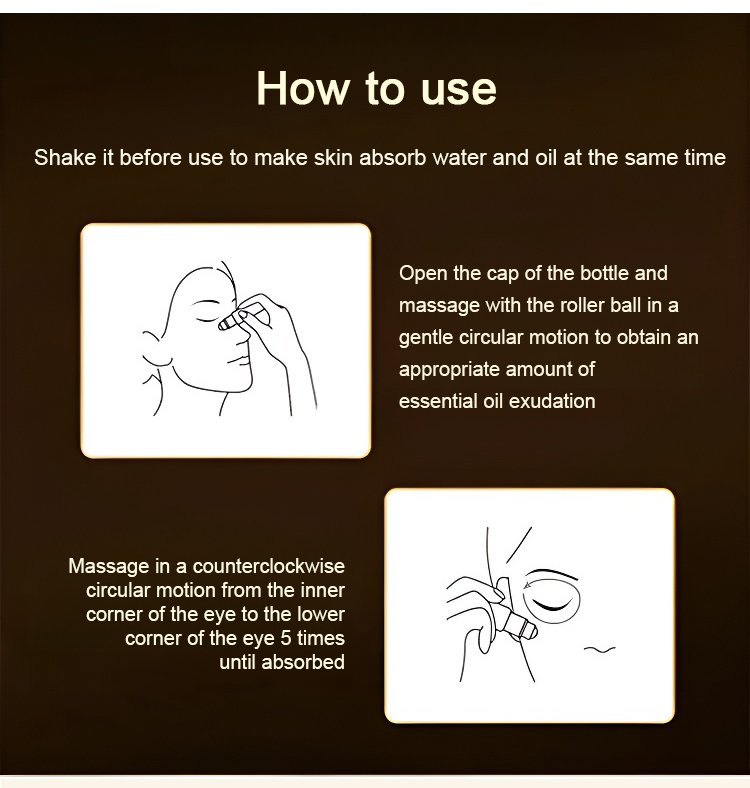 How to use

Shake it before use to make skin absorb water and oil at the same time

Open the cap of the bottle and massage with the roller ball in a gentle circular motion to obtain an appropriate amount of essential oil exudation

Massage in a counterclockwise circular motion from the inner corner of the eye to the lower corner of the eye 5 times until absorbed