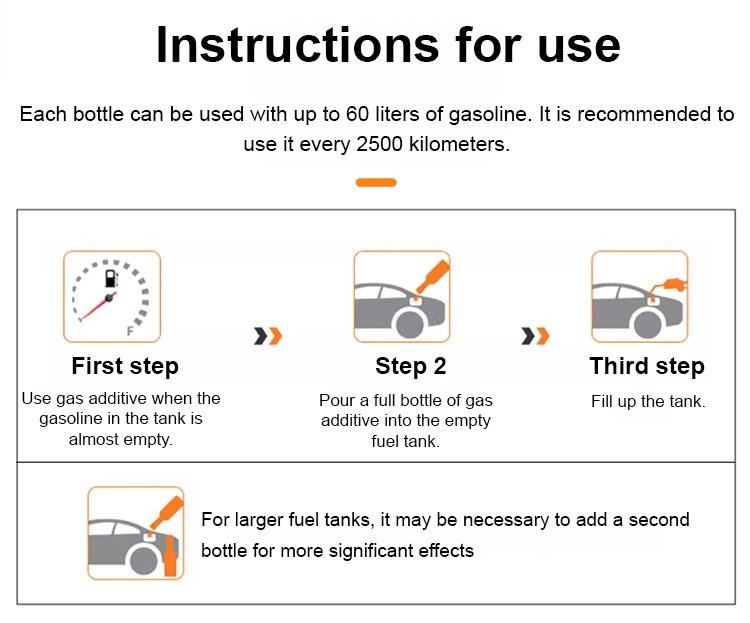 Instructions for use

Each bottle can be used with up to 60 liters of gasoline. It is recommended to use it every 2500 kilometers.

F

First step
Use gas additive when the gasoline in the tank is almost empty.

Step 2
Pour a full bottle of gas additive into the empty fuel tank.

Third step
Fill up the tank.

For larger fuel tanks, it may be necessary to add a second bottle for more significant effects