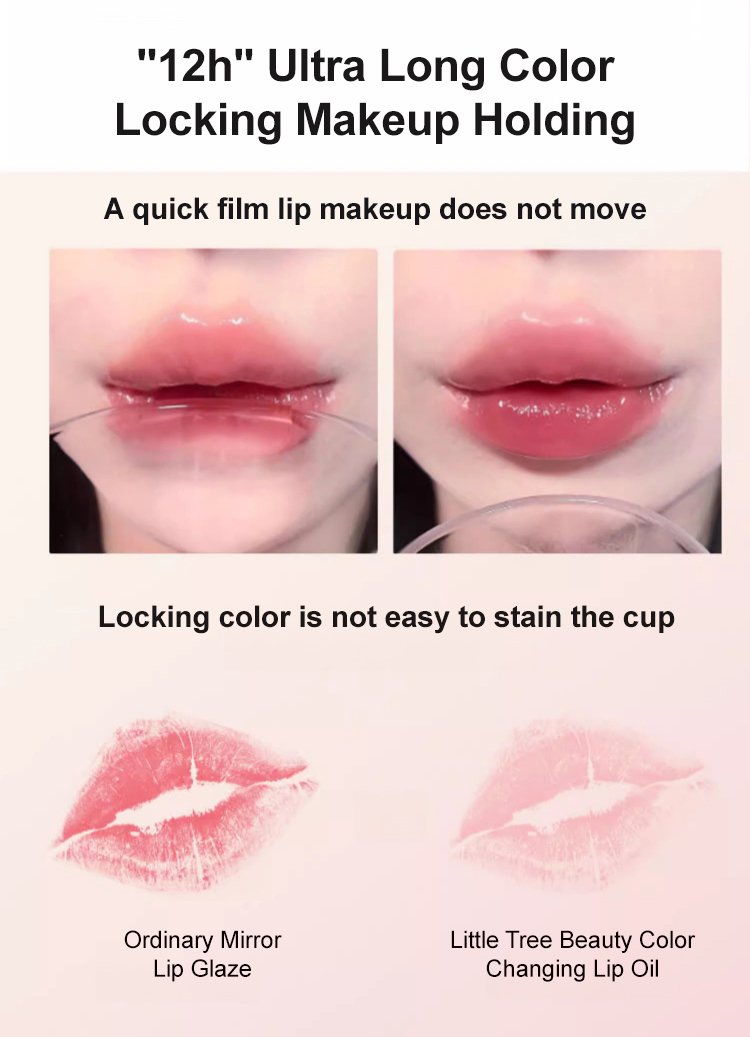 "12h" Ultra Long Color Locking Makeup Holding

A quick film lip makeup does not move

Locking color is not easy to stain the cup

Ordinary Mirror Lip Glaze

Little Tree Beauty Color Changing Lip Oil