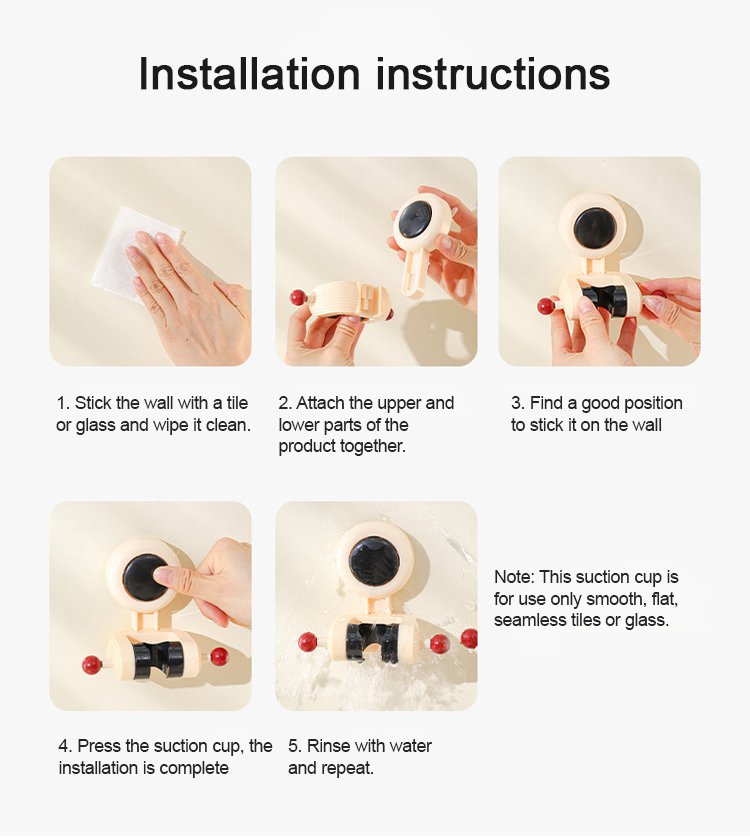 Installation instructions

1. Stick the wall with a tile or glass and wipe it clean.

2. Attach the upper and lower parts of the product together.

3. Find a good position to stick it on the wall

4. Press the suction cup, the installation is complete

5. Rinse with water and repeat.

Note: This suction cup is for use only smooth, flat, seamless tiles or glass.