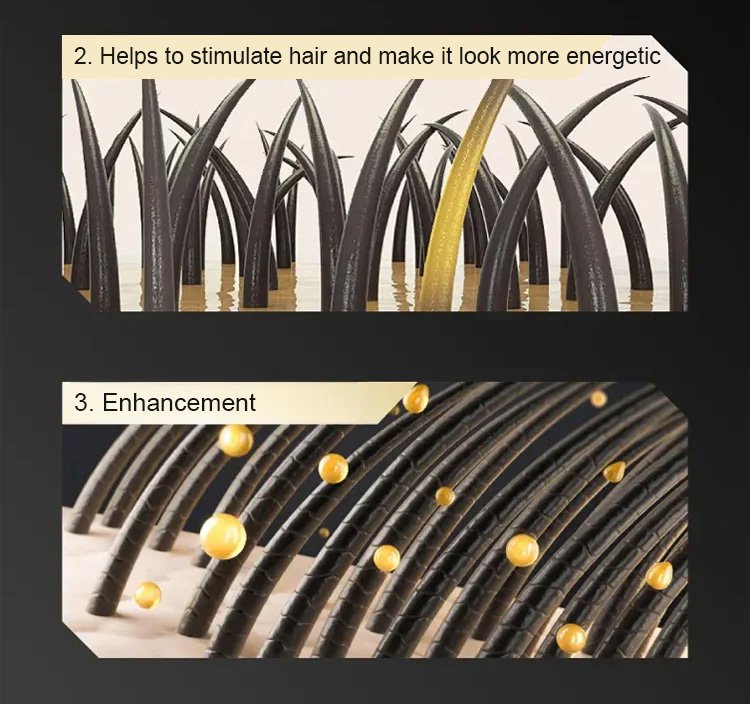 2. Helps to stimulate hair and make it look more energetic

3. Enhancement