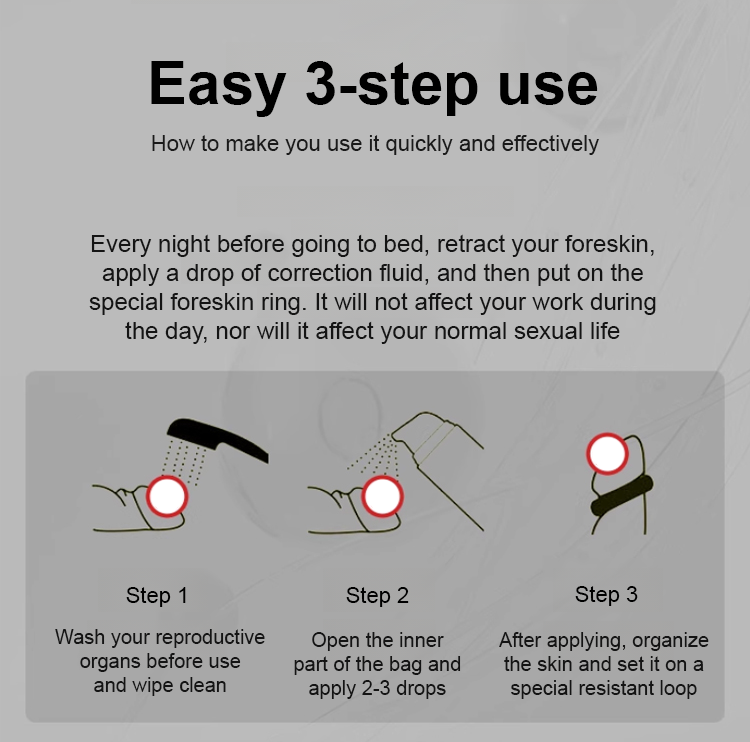 Easy 3-step use

How to make you use it quickly and effectively

Every night before going to bed, retract your foreskin, apply a drop of correction fluid, and then put on the special foreskin ring. It will not affect your work during the day, nor will it affect your normal sexual life

Step 1

Wash your reproductive organs before use and wipe clean

Step 2

Open the inner part of the bag and apply 2-3 drops

Step 3

After applying, organize the skin and set it on a special resistant loop