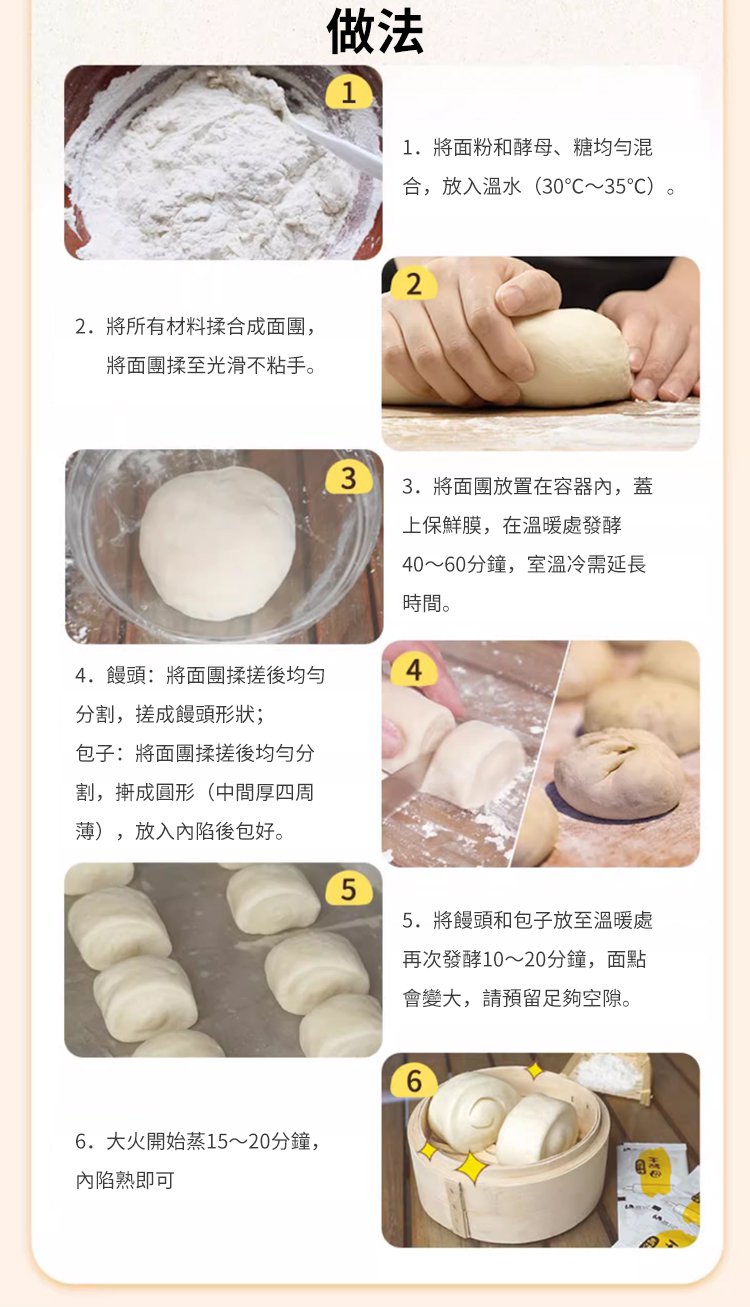 做法

1

1．將面粉和酵母、糖均勻混合，放入溫水（30°C～35°C）。

2

2．將所有材料揉合成面團，將面團揉至光滑不粘手。

3

3．將面團放置在容器內，蓋上保鮮膜，在溫暖處發酵40～60分鐘，室溫冷需延長時間。

4

4．饅頭：將面團揉搓後均勻分割，搓成饅頭形狀；
包子：將面團揉搓後均勻分割，擀成圓形（中間厚四周薄），放入內陷後包好。

5

5．將饅頭和包子放至溫暖處再次發酵10～20分鐘，面點會變大，請預留足夠空隙。

6

6．大火開始蒸15～20分鐘，內陷熟即可