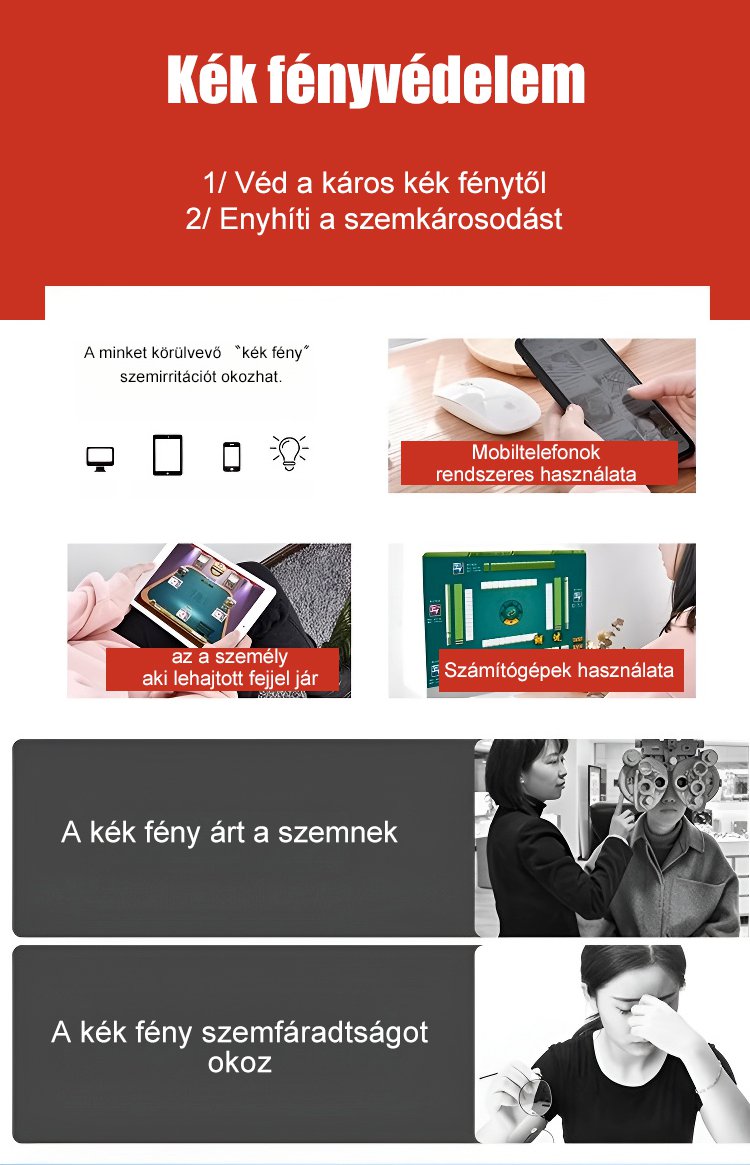 Kék fényvédelem

1/ Véd a káros kék fénytől
2/ Enyhíti a szemkárosodást

A minket körülvevő "kék fény" szemirritációt okozhat.

Mobiltelefonok rendszeres használata

az a személy aki lehajtott fejjel jár

Számítógépek használata

A kék fény árt a szemnek

A kék fény szemfáradtságot okoz