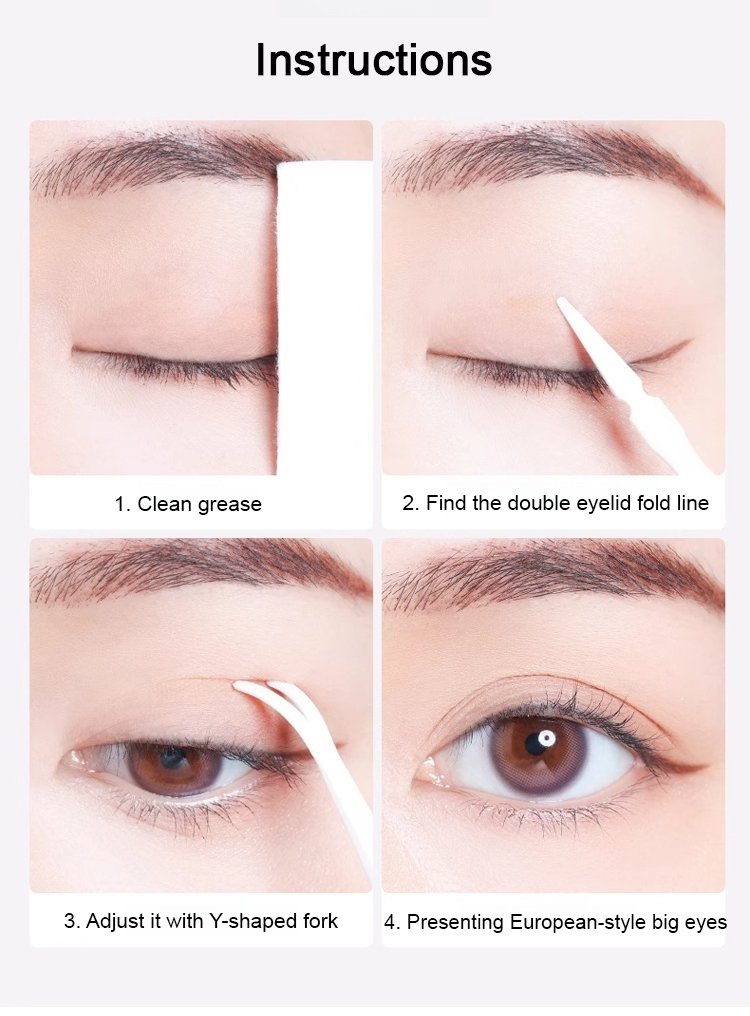 Instructions

1. Clean grease

2. Find the double eyelid fold line

3. Adjust it with Y-shaped fork

4. Presenting European-style big eyes