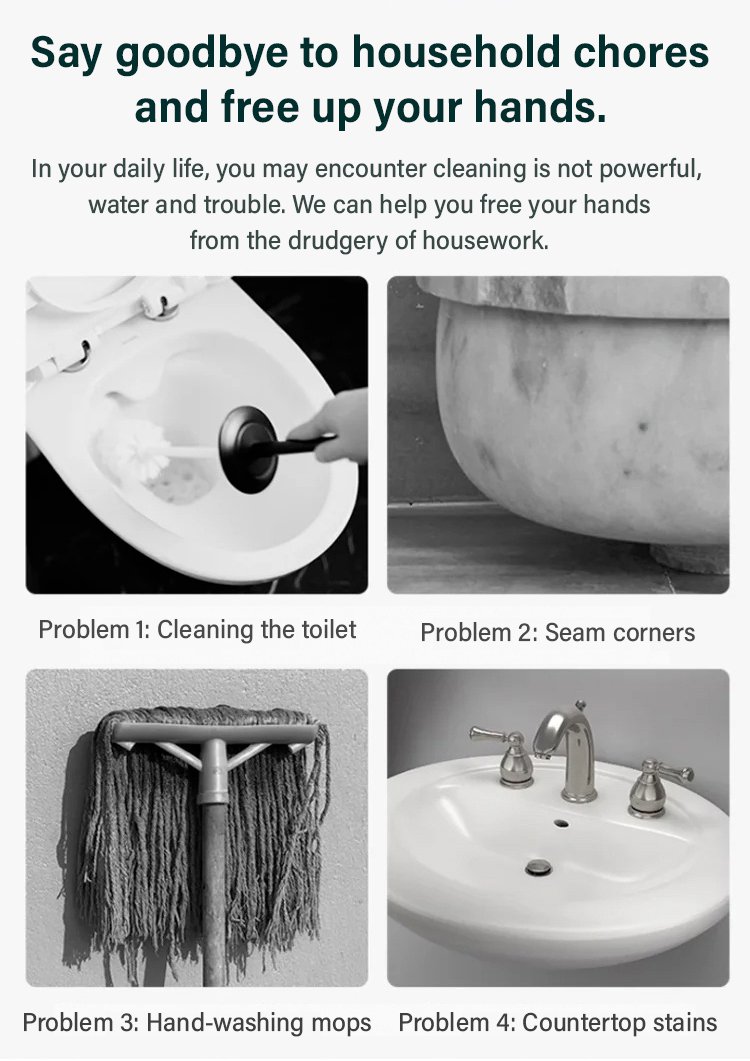 Say goodbye to household chores and free up your hands.

In your daily life, you may encounter cleaning is not powerful, water and trouble. We can help you free your hands from the drudgery of housework.

Problem 1: Cleaning the toilet

Problem 2: Seam corners

Problem 3: Hand-washing mops

Problem 4: Countertop stains