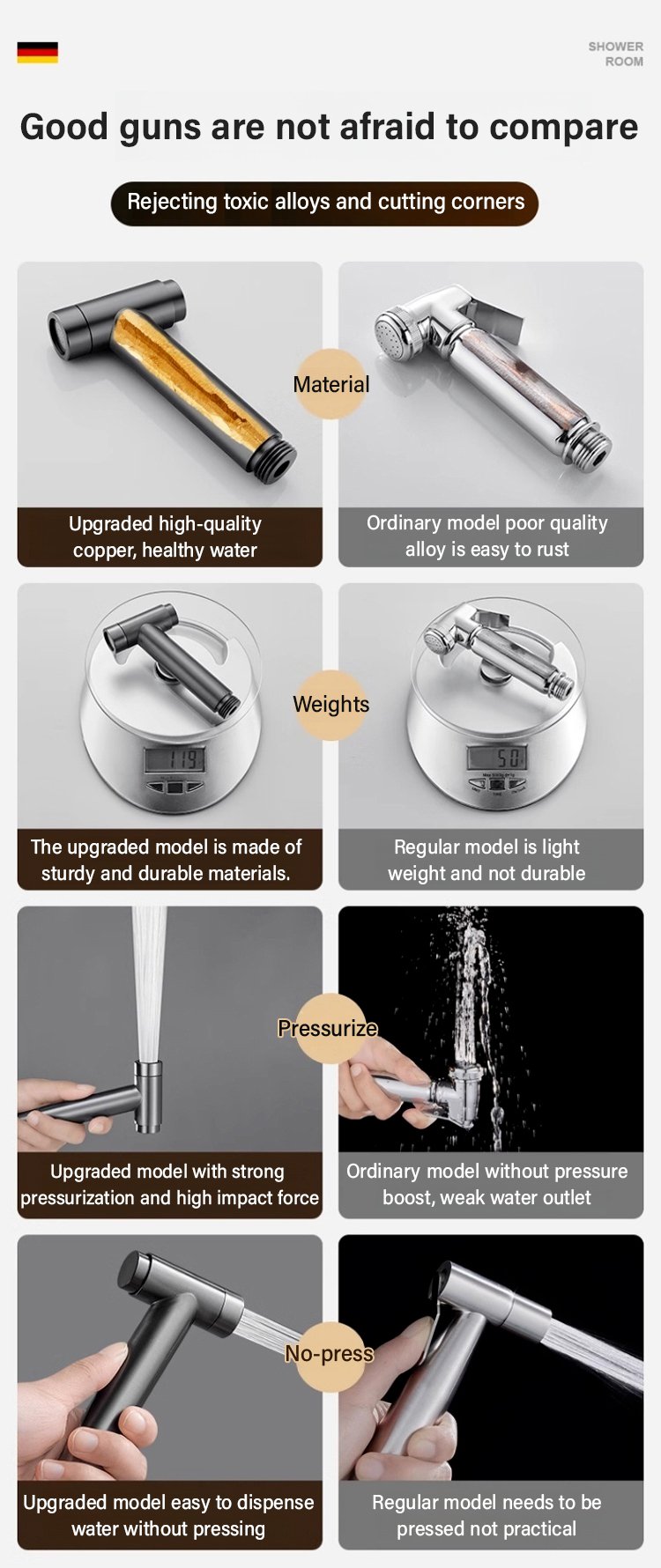 SHOWER ROOM

Good guns are not afraid to compare

Rejecting toxic alloys and cutting corners

Material

Upgraded high-quality copper, healthy water

Ordinary model poor quality alloy is easy to rust

Weights

119

50

The upgraded model is made of sturdy and durable materials.

Regular model is light weight and not durable

Pressurize

Upgraded model with strong pressurization and high impact force

Ordinary model without pressure boost, weak water outlet

No-press

Upgraded model easy to dispense water without pressing

Regular model needs to be pressed not practical