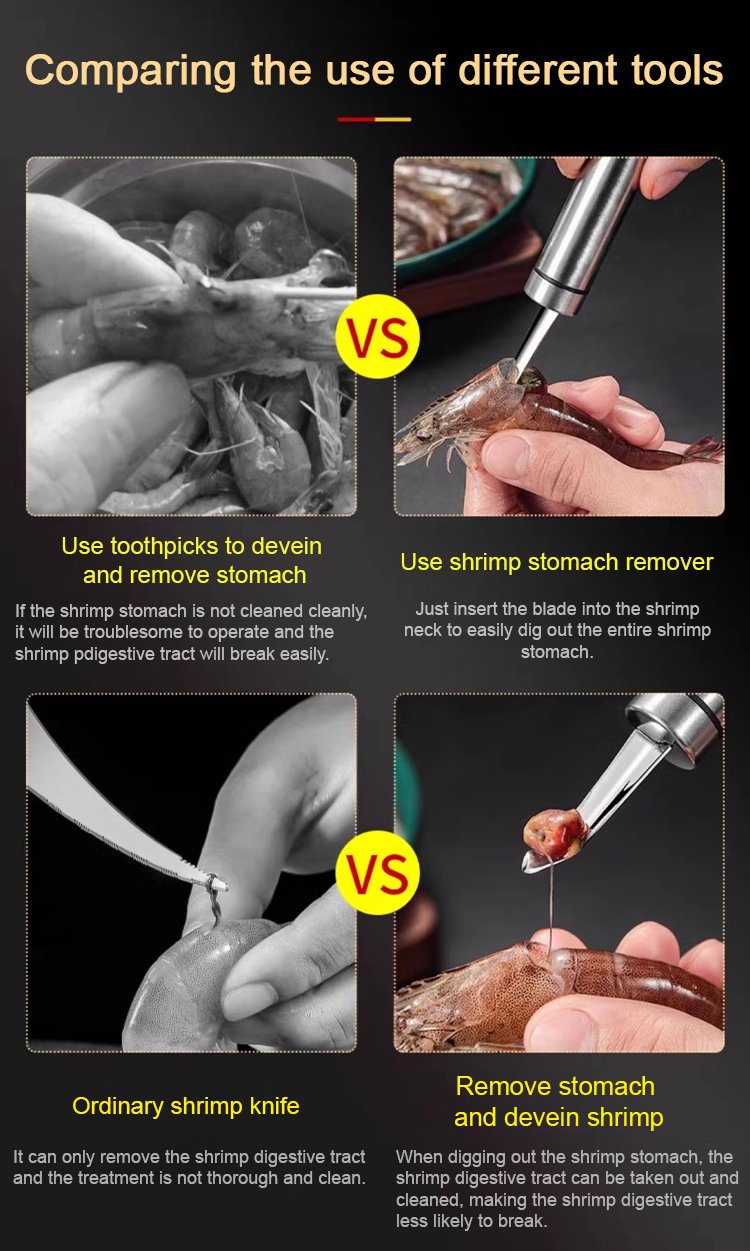 Comparing the use of different tools

VS

Use toothpicks to devein and remove stomach

If the shrimp stomach is not cleaned cleanly, it will be troublesome to operate and the shrimp pdigestive tract will break easily.

Use shrimp stomach remover

Just insert the blade into the shrimp neck to easily dig out the entire shrimp stomach.

VS

Ordinary shrimp knife

It can only remove the shrimp digestive tract and the treatment is not thorough and clean.

Remove stomach and devein shrimp

When digging out the shrimp stomach, the shrimp digestive tract can be taken out and cleaned, making the shrimp digestive tract less likely to break.