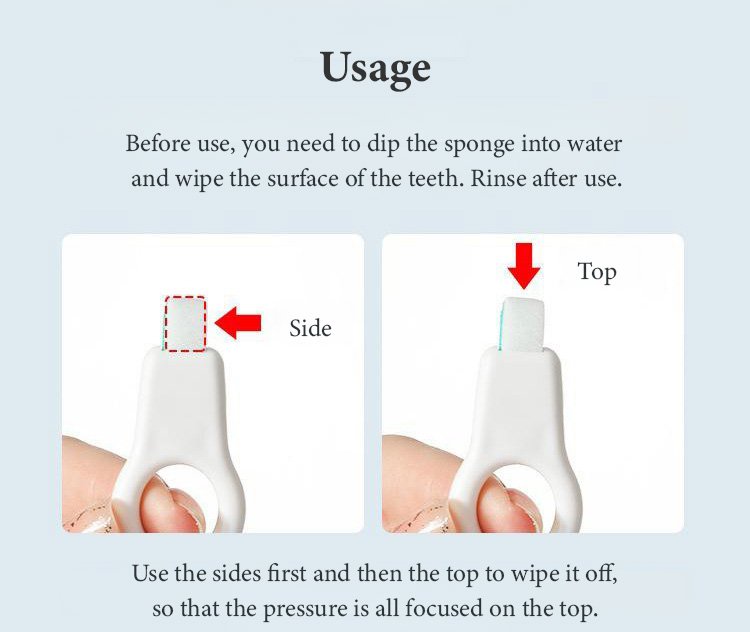 Usage

Before use, you need to dip the sponge into water and wipe the surface of the teeth. Rinse after use.

Side

Top

Use the sides first and then the top to wipe it off, so that the pressure is all focused on the top.