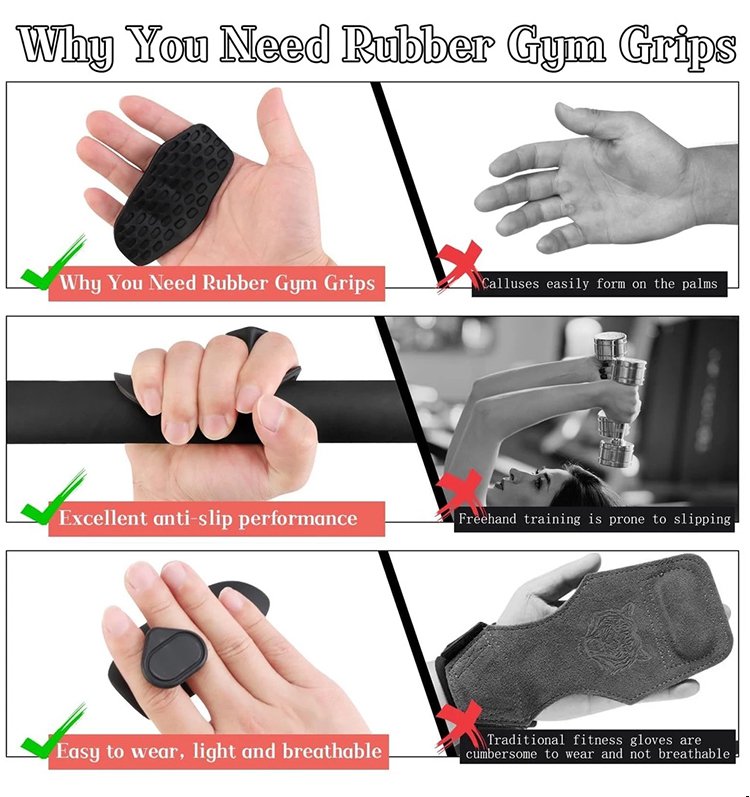 Why You Need Rubber Gym Grips

Why You Need Rubber Gym Grips

Calluses easily form on the palms

Excellent anti-slip performance

Freehand training is prone to slipping

Easy to wear, light and breathable

Traditional fitness gloves are cumbersome to wear and not breathable