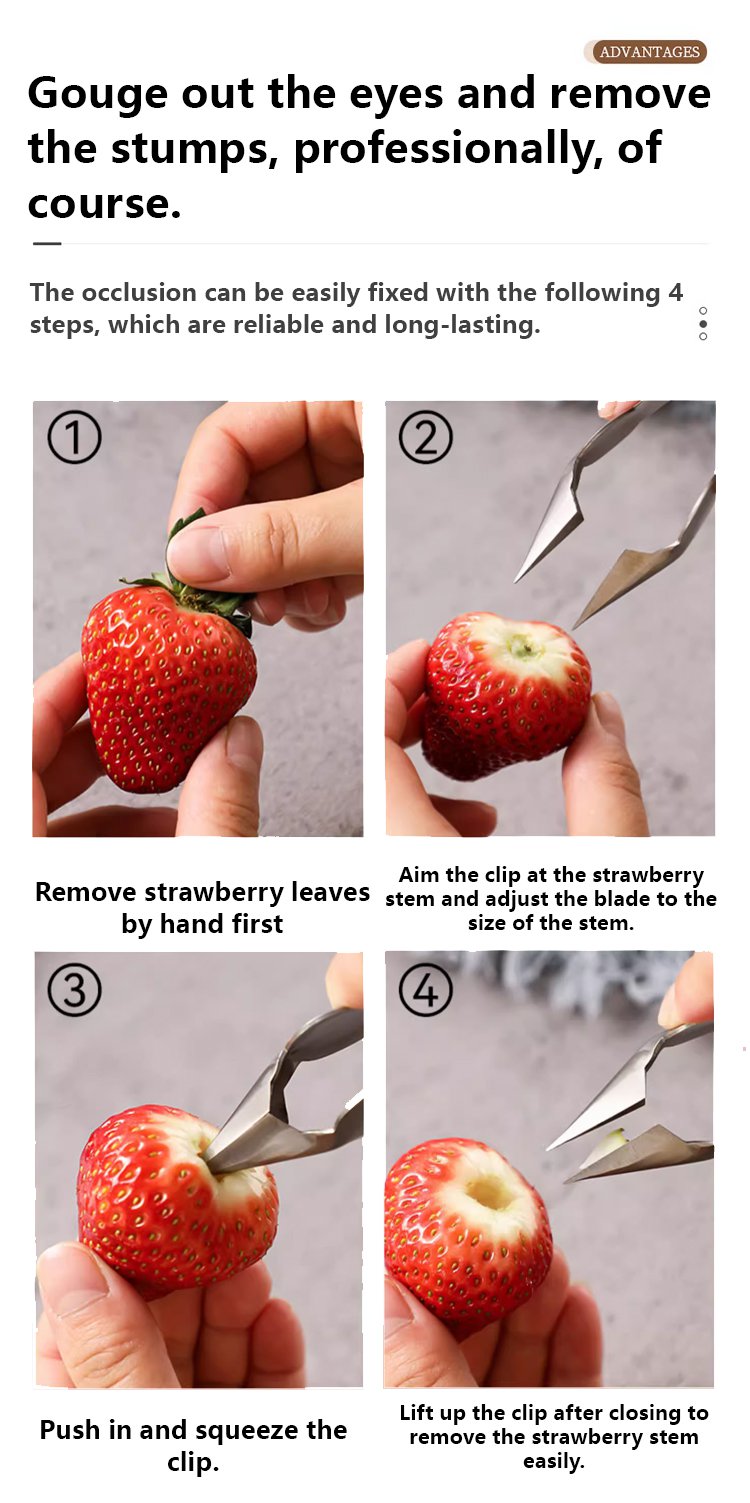 ADVANTAGES

Gouge out the eyes and remove the stumps, professionally, of course.

The occlusion can be easily fixed with the following 4 steps, which are reliable and long-lasting.

①

Remove strawberry leaves by hand first

②

Aim the clip at the strawberry stem and adjust the blade to the size of the stem.

③

Push in and squeeze the clip.

④

Lift up the clip after closing to remove the strawberry stem easily.