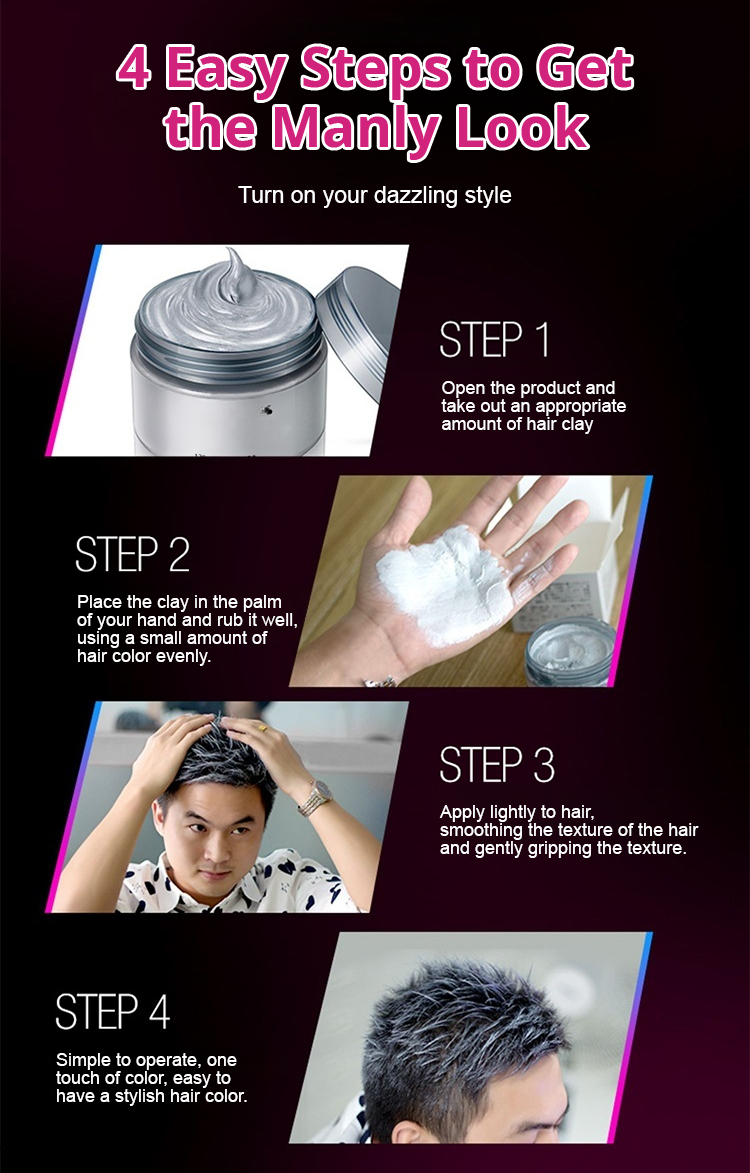 4 Easy Steps to Get the Manly Look

Turn on your dazzling style

STEP 1

Open the product and take out an appropriate amount of hair clay

STEP 2

Place the clay in the palm of your hand and rub it well, using a small amount of hair color evenly.

STEP 3

Apply lightly to hair, smoothing the texture of the hair and gently gripping the texture.

STEP 4

Simple to operate, one touch of color, easy to have a stylish hair color.