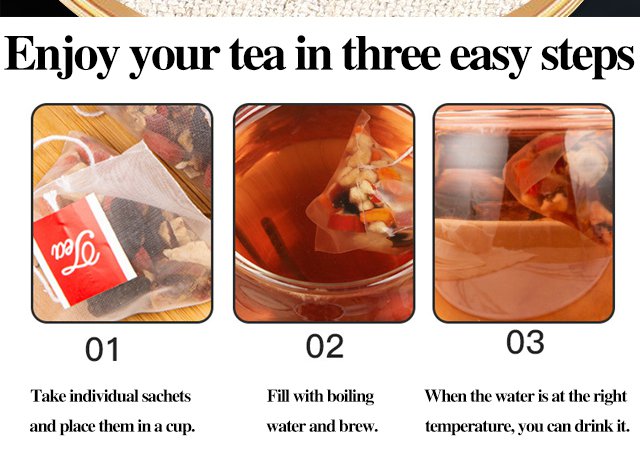 Enjoy your tea in three easy steps

Tea

01

Take individual sachets and place them in a cup.

02

Fill with boiling water and brew.

03

When the water is at the right temperature, you can drink it.