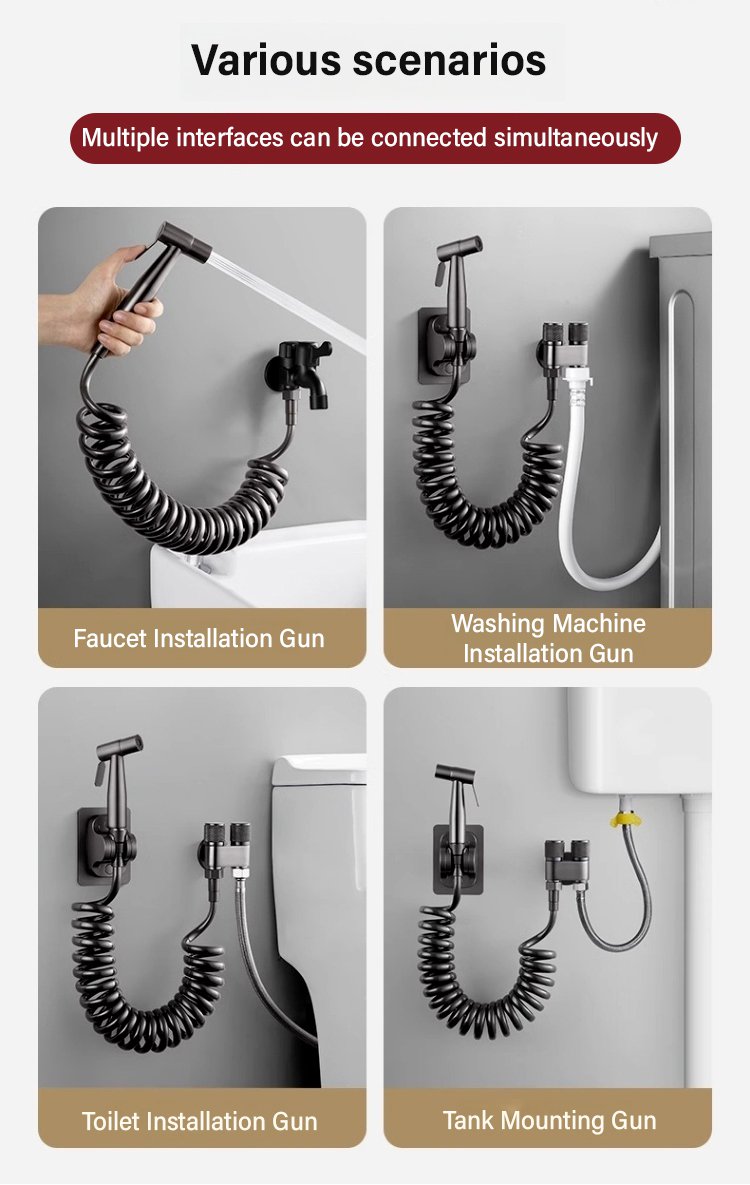 Various scenarios

Multiple interfaces can be connected simultaneously

Faucet Installation Gun

Washing Machine Installation Gun

Toilet Installation Gun

Tank Mounting Gun