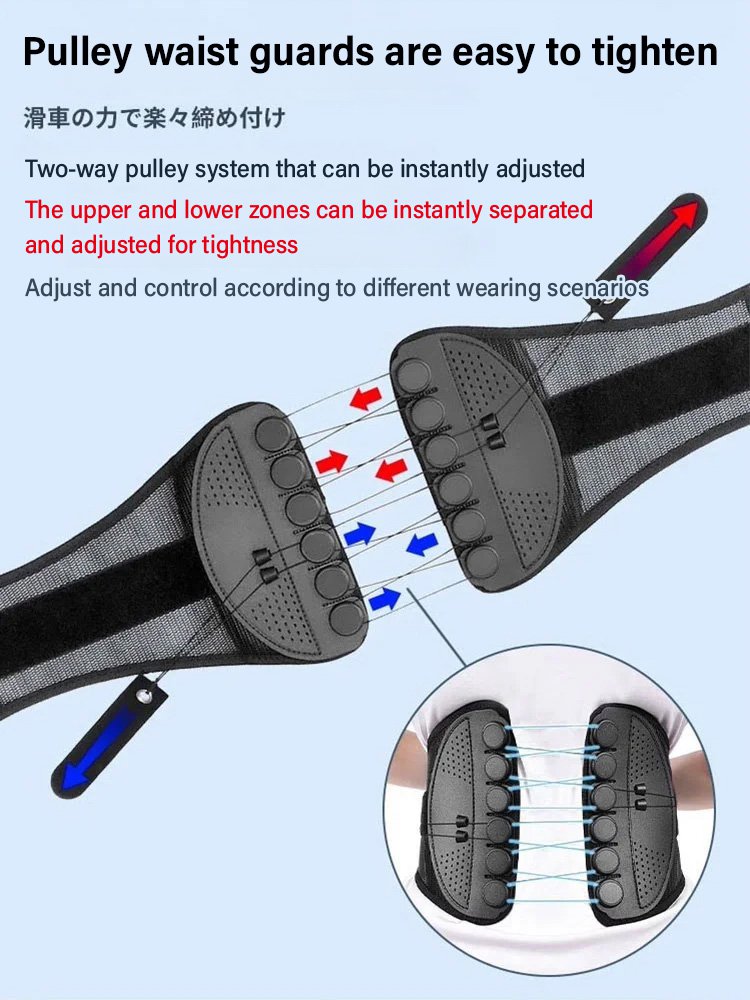 Pulley waist guards are easy to tighten

滑車の力で楽々締め付け

Two-way pulley system that can be instantly adjusted

The upper and lower zones can be instantly separated and adjusted for tightness

Adjust and control according to different wearing scenarios