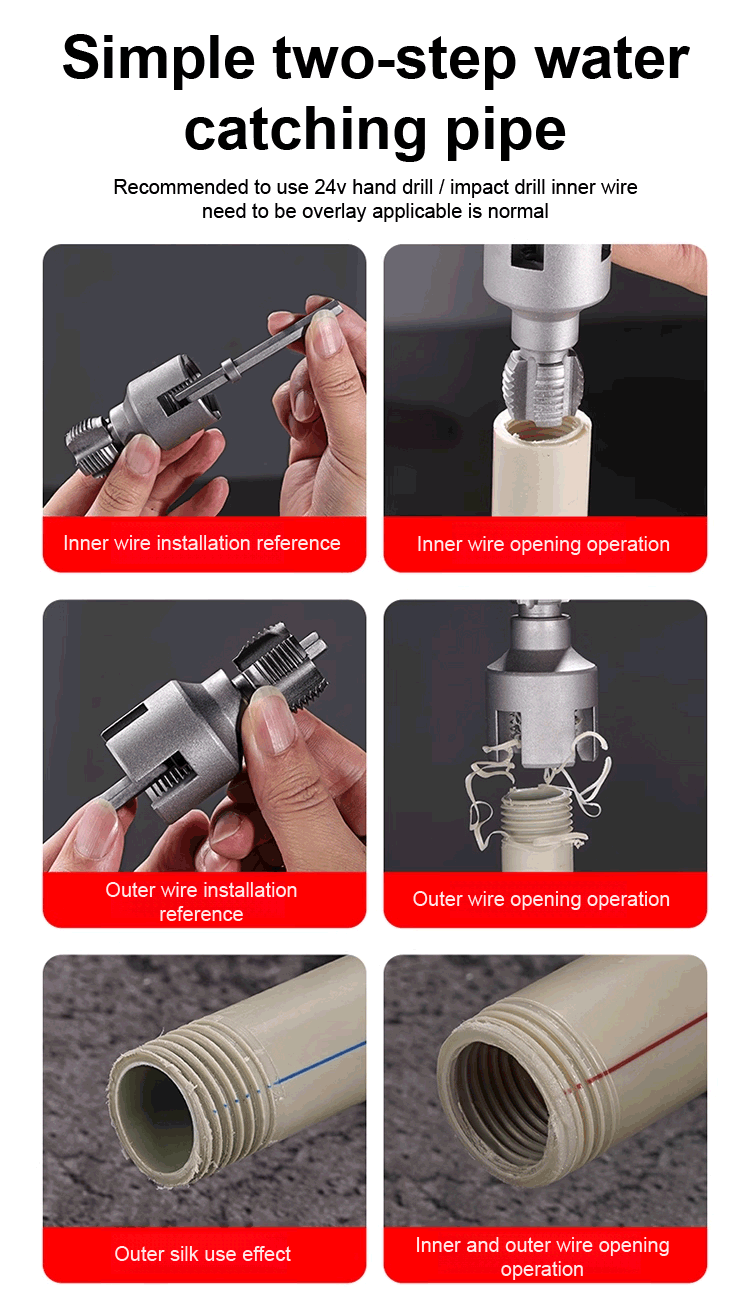 Simple two-step water catching pipe

Recommended to use 24v hand drill / impact drill inner wire need to be overlay applicable is normal

Inner wire installation reference

Inner wire opening operation

Outer wire installation reference

Outer wire opening operation

Outer silk use effect

Inner and outer wire opening operation