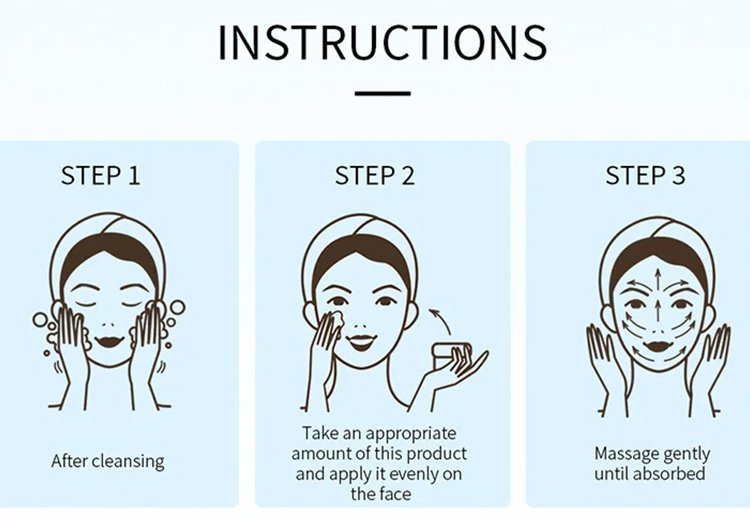 INSTRUCTIONS

STEP 1

After cleansing

STEP 2

Take an appropriate amount of this product and apply it evenly on the face

STEP 3

Massage gently until absorbed