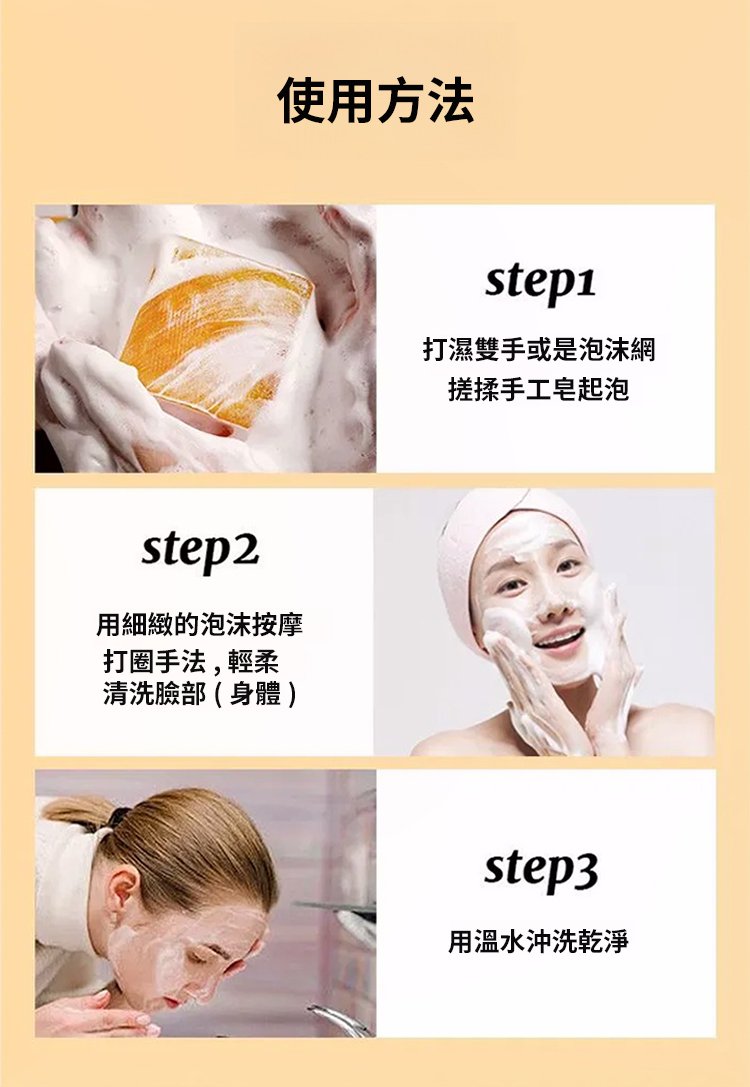 使用方法

step1

打濕雙手或是泡沫網
搓揉手工皂起泡

step2

用細緻的泡沫按摩
打圈手法，輕柔
清洗臉部（身體）

step3

用溫水沖洗乾淨