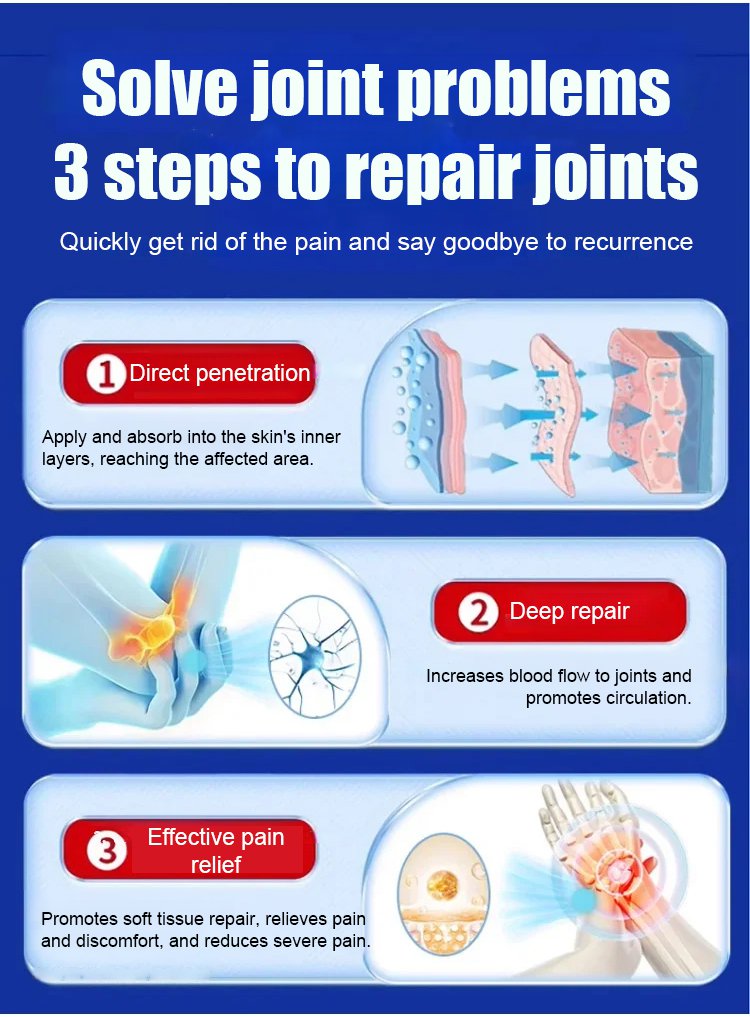 Solve joint problems
3 steps to repair joints

Quickly get rid of the pain and say goodbye to recurrence

1 Direct penetration

Apply and absorb into the skin's inner layers, reaching the affected area.

2 Deep repair

Increases blood flow to joints and promotes circulation.

3 Effective pain relief

Promotes soft tissue repair, relieves pain and discomfort, and reduces severe pain.