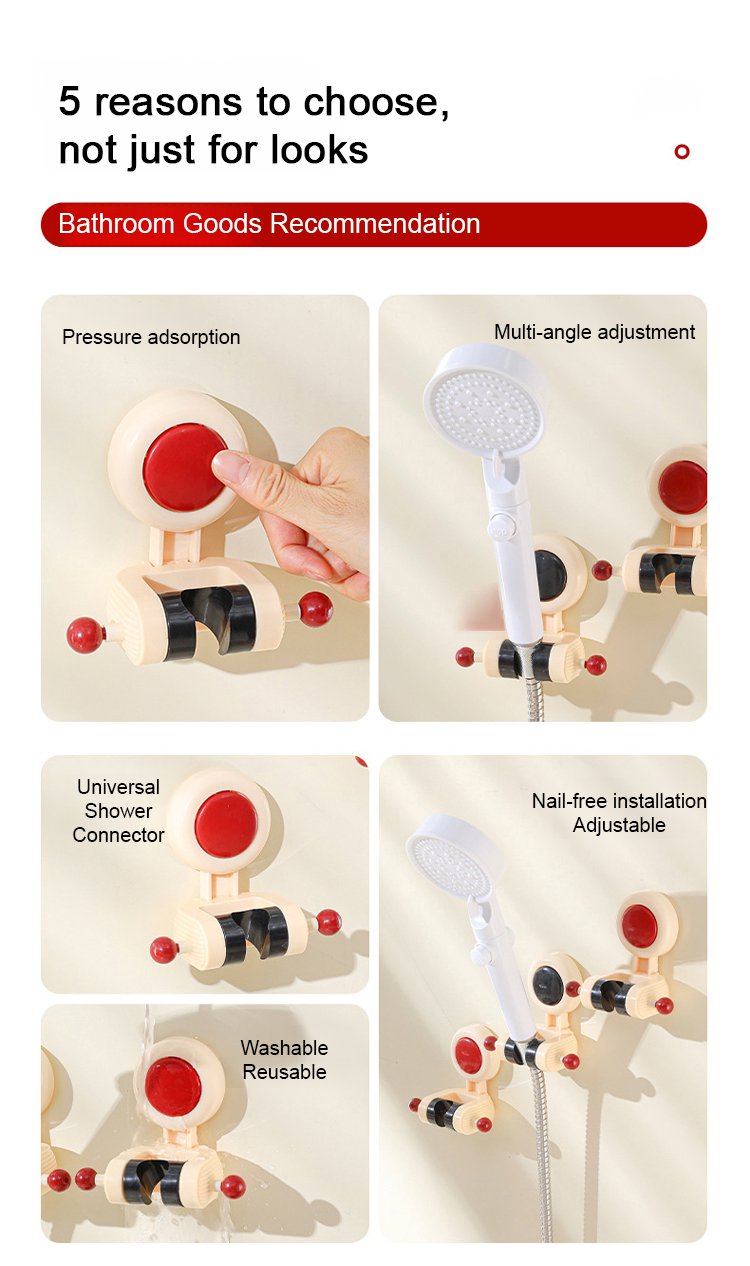 5 reasons to choose, not just for looks

Bathroom Goods Recommendation

Pressure adsorption

Multi-angle adjustment

Universal Shower Connector

Nail-free installation Adjustable

Washable Reusable