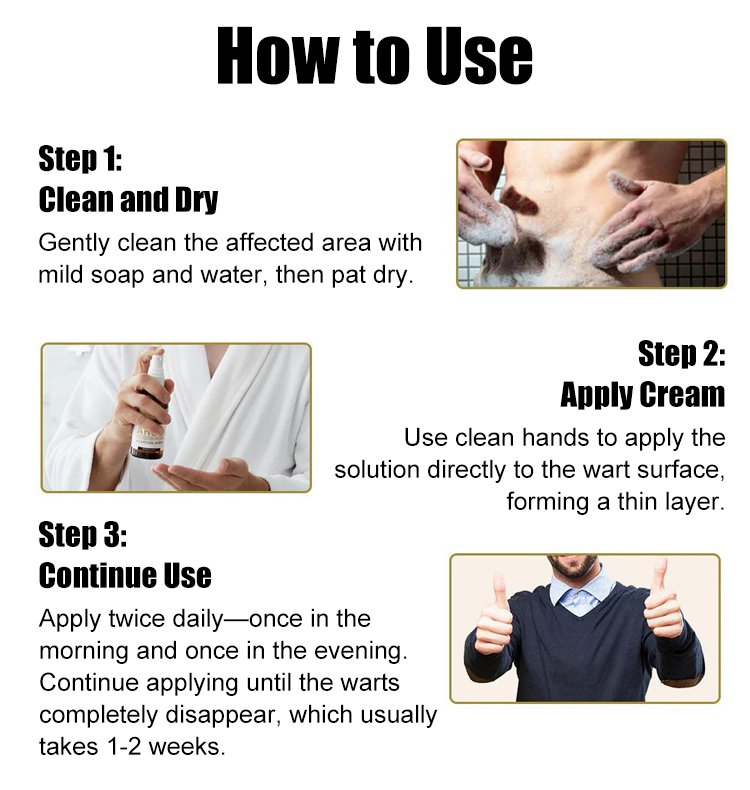 How to Use

Step 1:
Clean and Dry

Gently clean the affected area with mild soap and water, then pat dry.

Step 2:
Apply Cream

Use clean hands to apply the solution directly to the wart surface, forming a thin layer.

Step 3:
Continue Use

Apply twice daily—once in the morning and once in the evening. Continue applying until the warts completely disappear, which usually takes 1-2 weeks.