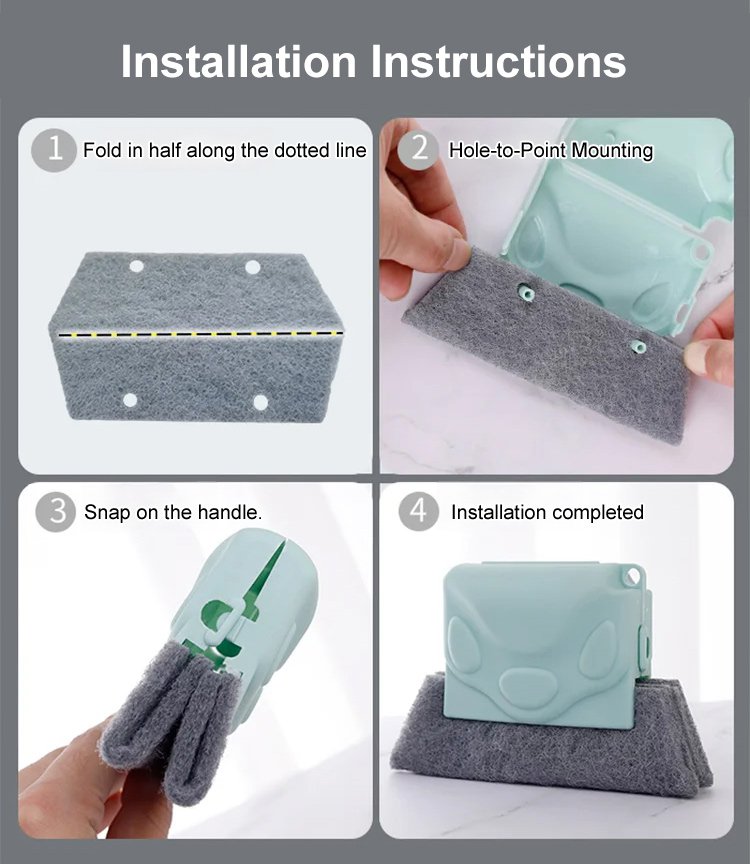 Installation Instructions

1 Fold in half along the dotted line

2 Hole-to-Point Mounting

3 Snap on the handle.

4 Installation completed