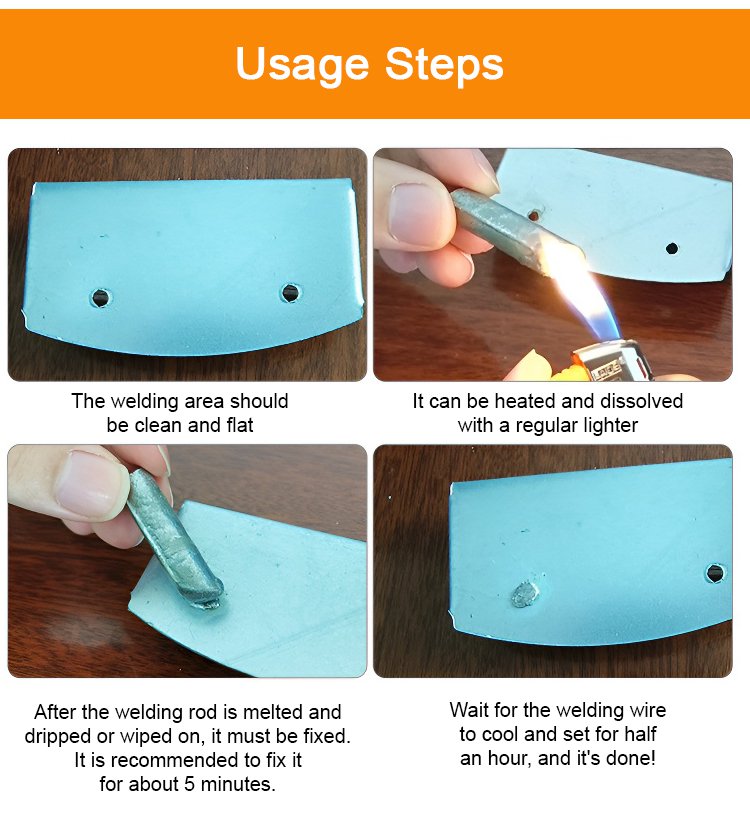 Usage Steps

The welding area should be clean and flat

It can be heated and dissolved with a regular lighter

After the welding rod is melted and dripped or wiped on, it must be fixed. It is recommended to fix it for about 5 minutes.

Wait for the welding wire to cool and set for half an hour, and it's done!