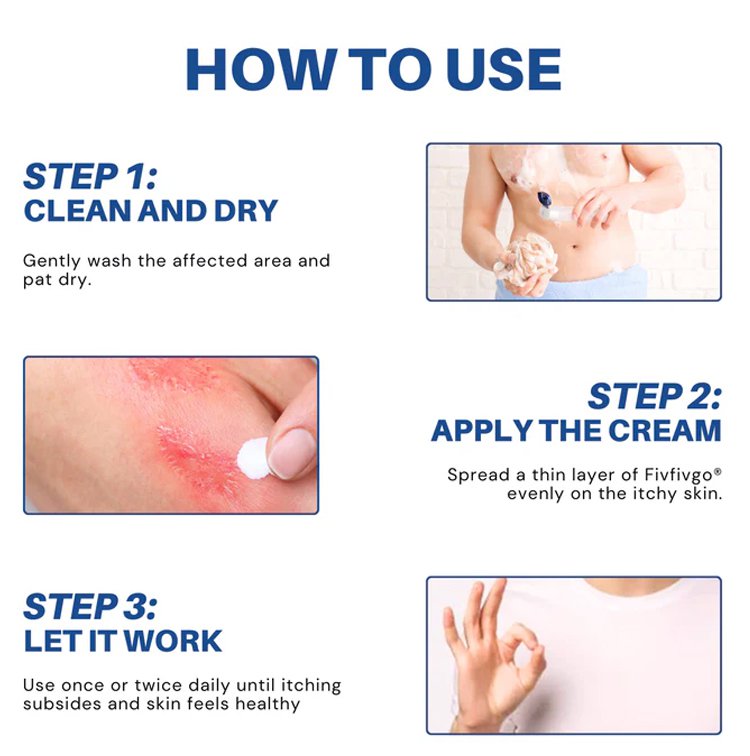 HOW TO USE

STEP 1:
CLEAN AND DRY

Gently wash the affected area and pat dry.

STEP 2:
APPLY THE CREAM

Spread a thin layer of Fivfivgo® evenly on the itchy skin.

STEP 3:
LET IT WORK

Use once or twice daily until itching subsides and skin feels healthy