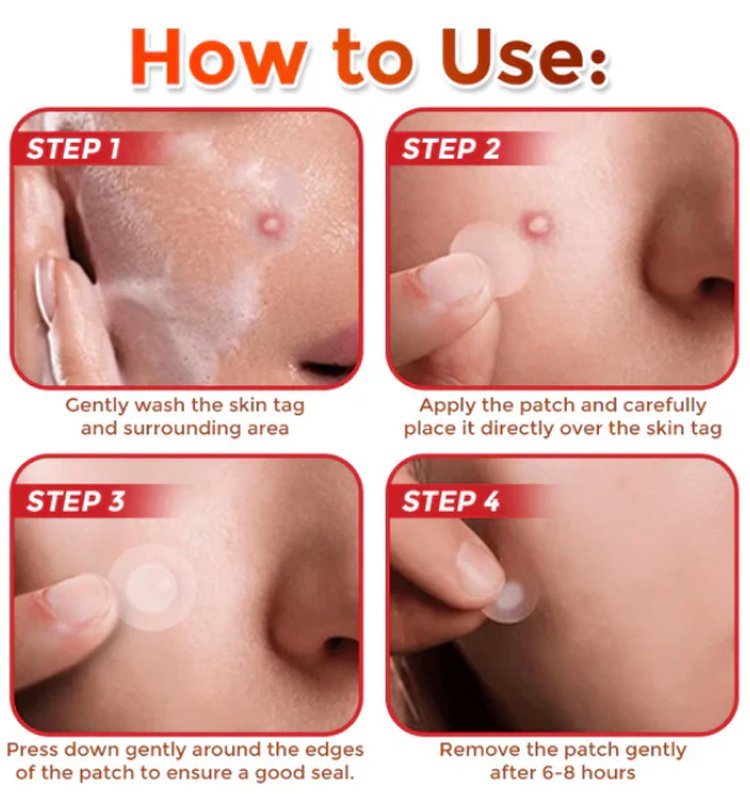 How to Use:

STEP 1

Gently wash the skin tag and surrounding area

STEP 2

Apply the patch and carefully place it directly over the skin tag

STEP 3

Press down gently around the edges of the patch to ensure a good seal.

STEP 4

Remove the patch gently after 6-8 hours