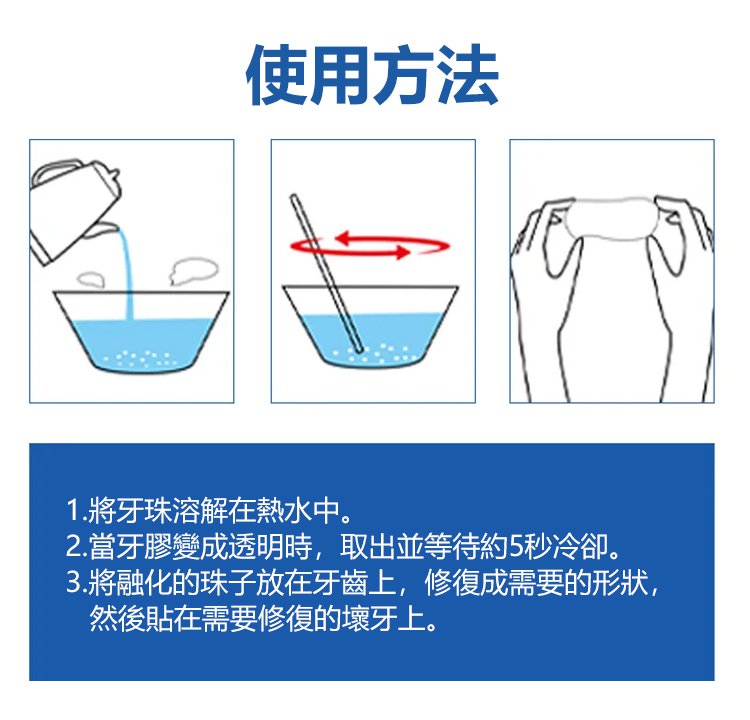 使用方法

1.將牙珠溶解在熱水中。
2.當牙膠變成透明時，取出並等待約5秒冷卻。
3.將融化的珠子放在牙齒上，修復成需要的形狀，然後貼在需要修復的壞牙上。