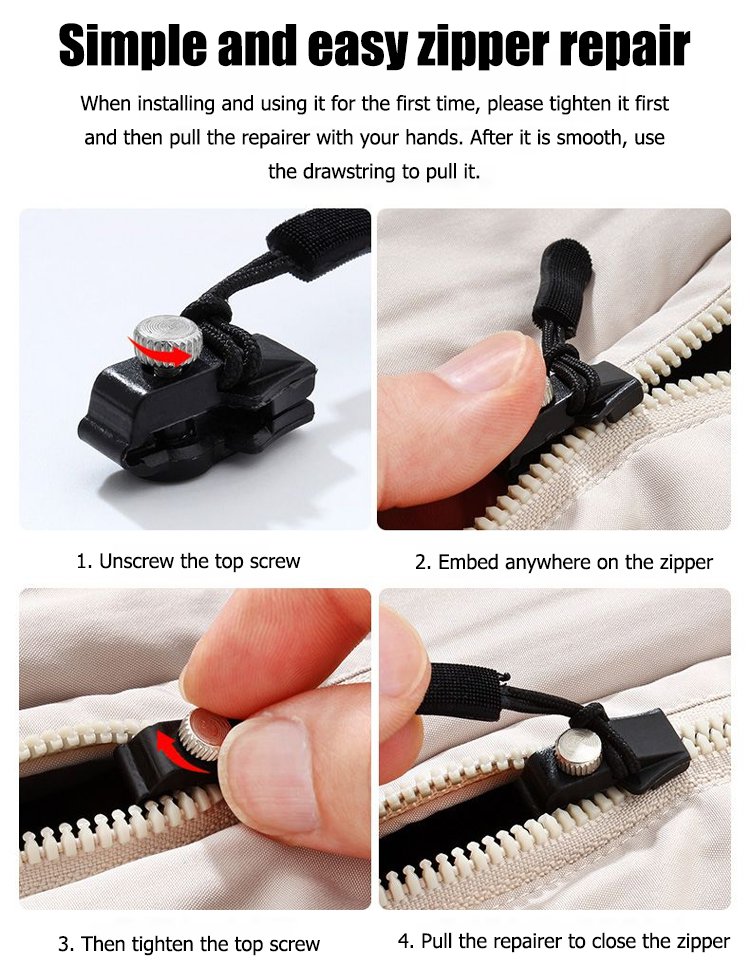 Simple and easy zipper repair

When installing and using it for the first time, please tighten it first and then pull the repairer with your hands. After it is smooth, use the drawstring to pull it.

1. Unscrew the top screw

2. Embed anywhere on the zipper

3. Then tighten the top screw

4. Pull the repairer to close the zipper