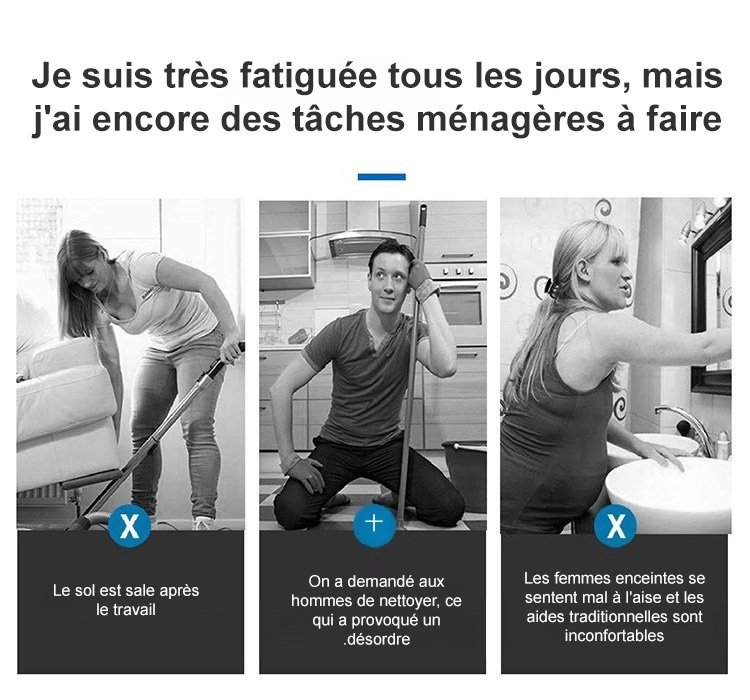 Je suis très fatiguée tous les jours, mais j'ai encore des tâches ménagères à faire

X

Le sol est sale après le travail

+

On a demandé aux hommes de nettoyer, ce qui a provoqué un .désordre

X

Les femmes enceintes se sentent mal à l'aise et les aides traditionnelles sont inconfortables