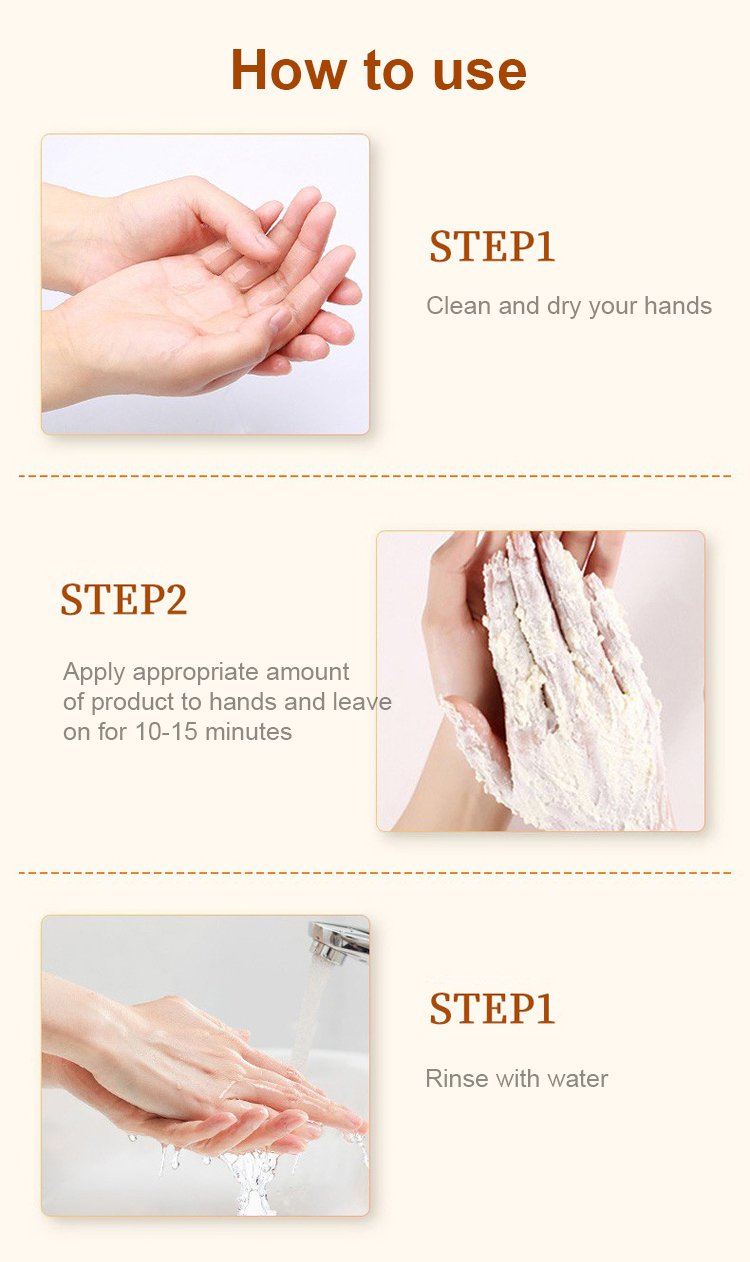 How to use

STEP1

Clean and dry your hands

STEP2

Apply appropriate amount of product to hands and leave on for 10-15 minutes

STEP1

Rinse with water