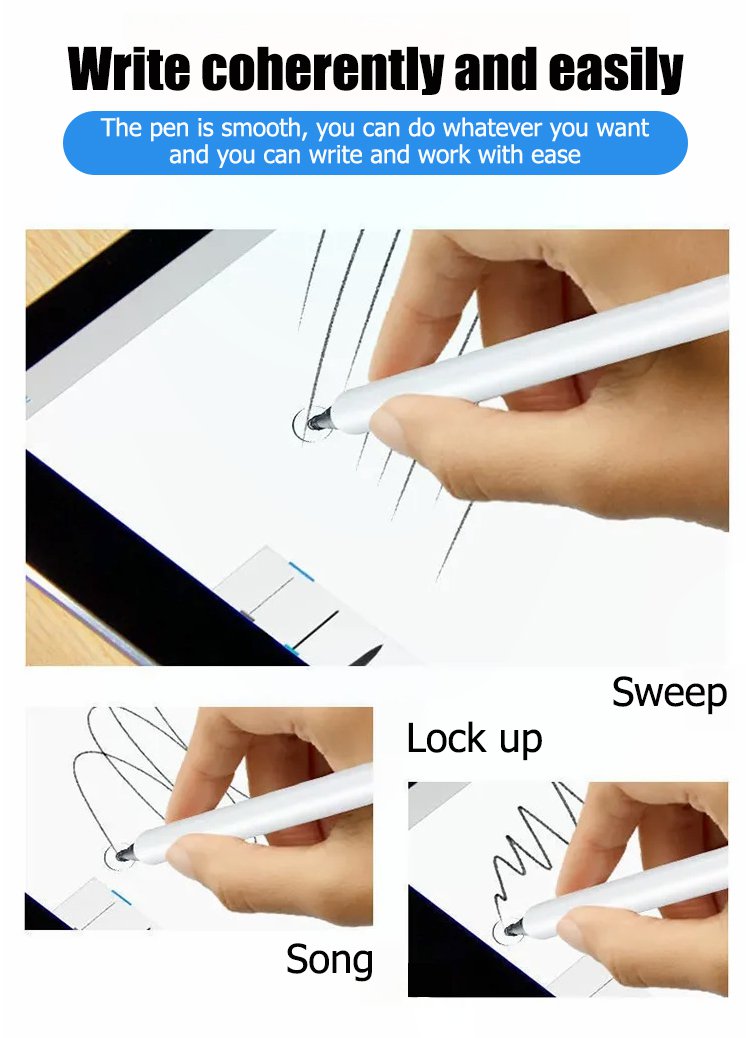 Write coherently and easily

The pen is smooth, you can do whatever you want and you can write and work with ease

Sweep

Lock up

Song