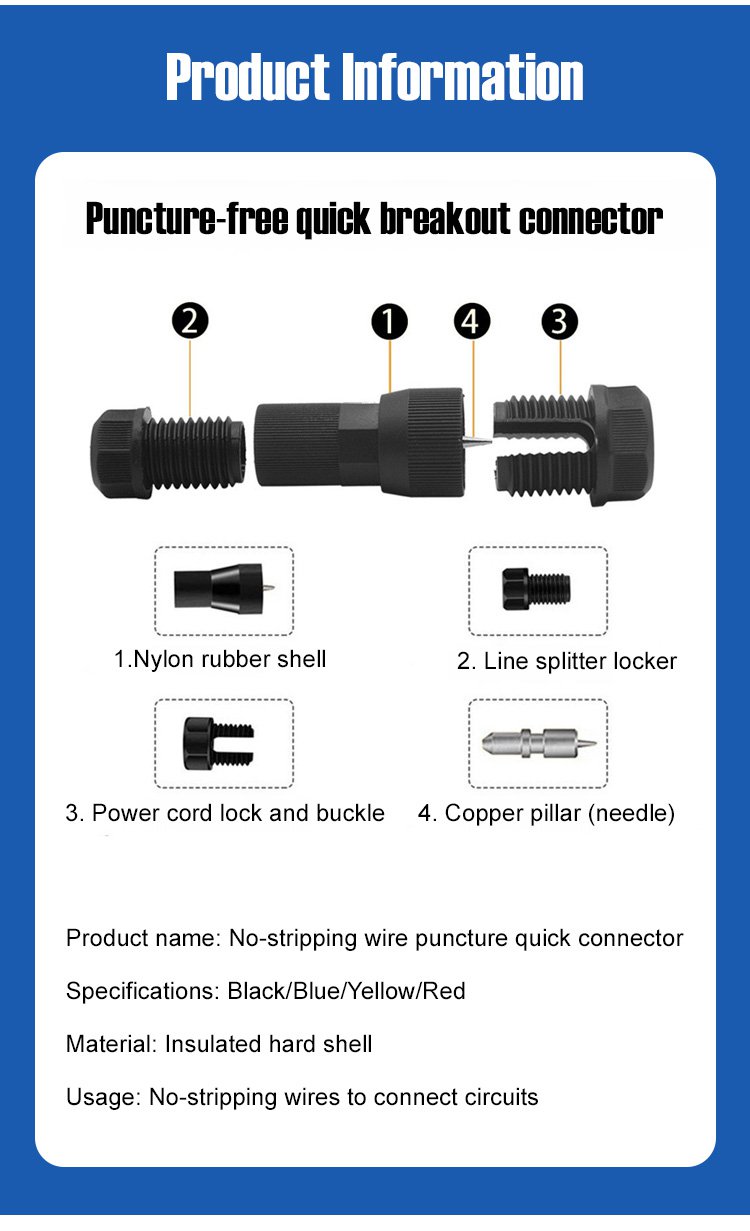 Product Information

Puncture-free quick breakout connector

2

1

4

3

1.Nylon rubber shell

2. Line splitter locker

3. Power cord lock and buckle

4. Copper pillar (needle)

Product name: No-stripping wire puncture quick connector

Specifications: Black/Blue/Yellow/Red

Material: Insulated hard shell

Usage: No-stripping wires to connect circuits