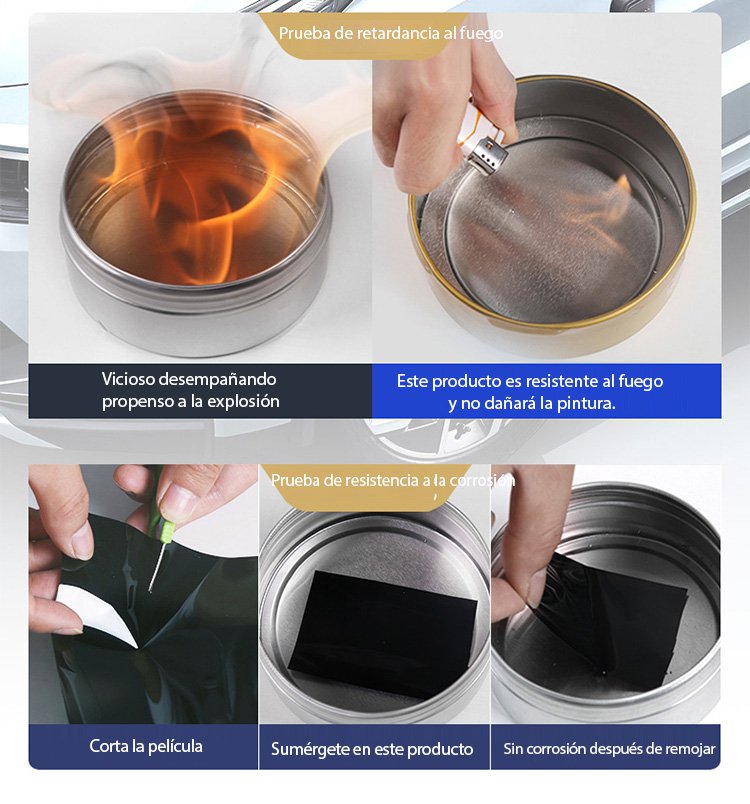 Prueba de retardancia al fuego

Vicioso desempañando propenso a la explosión

Este producto es resistente al fuego y no dañará la pintura.

Prueba de resistencia a la corrosión

Corta la película

Sumérgete en este producto

Sin corrosión después de remojar