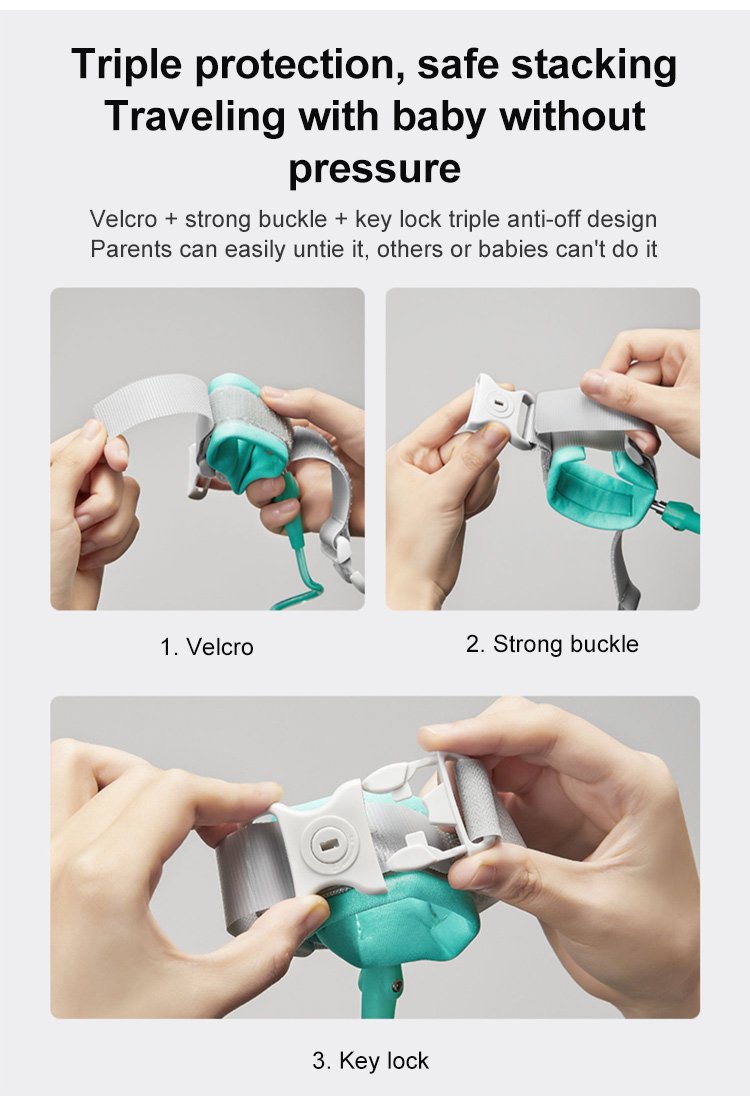 Triple protection, safe stacking
Traveling with baby without pressure

Velcro + strong buckle + key lock triple anti-off design
Parents can easily untie it, others or babies can't do it

1. Velcro

2. Strong buckle

3. Key lock