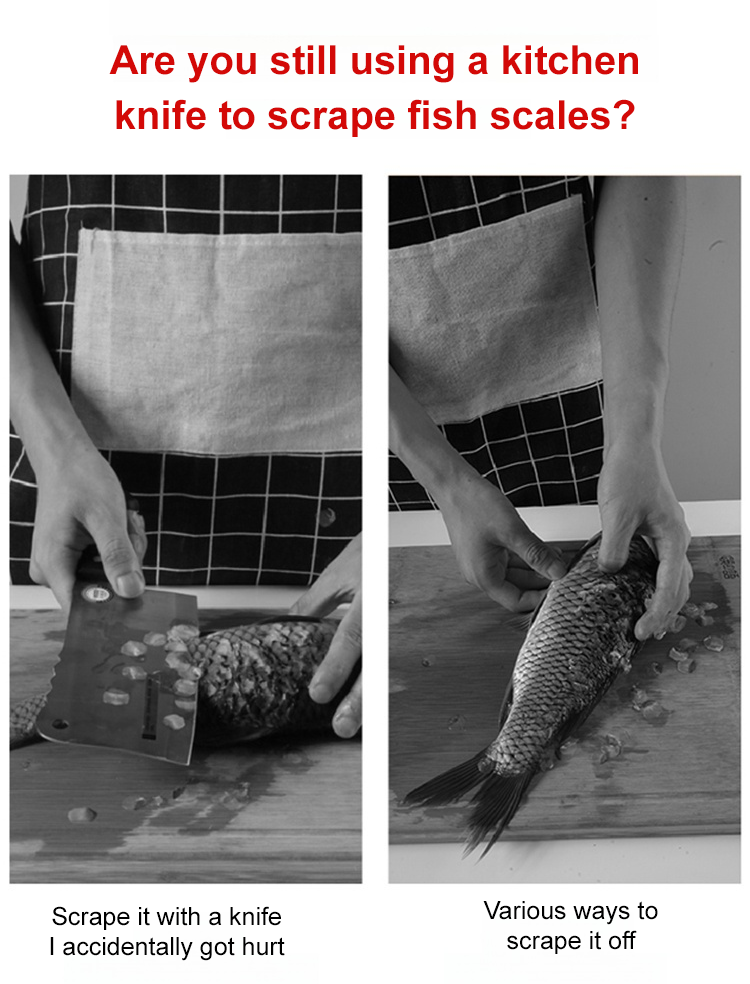 Are you still using a kitchen knife to scrape fish scales?

Scrape it with a knife
I accidentally got hurt

Various ways to
scrape it off